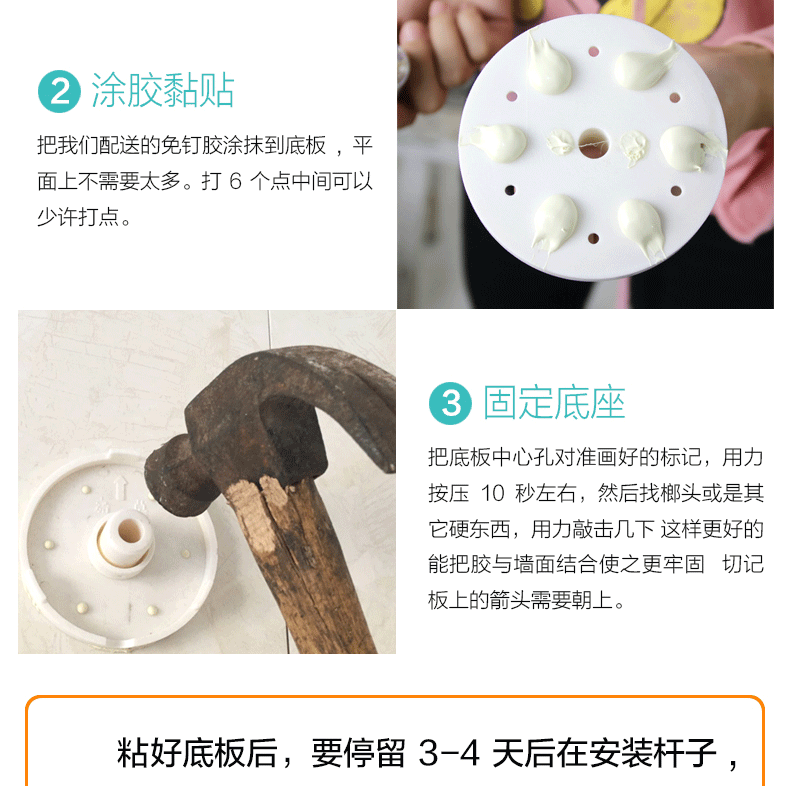 2 涂胶黏贴

把我们配送的免钉胶涂抹到底板 ，平面上不需要太多。打 6 个点中间可以少许打点。

3 固定底座

把底板中心孔对准画好的标记，用力按压 10 秒左右，然后找榔头或是其它硬东西，用力敲击几下 这样更好的能把胶与墙面结合使之更牢固 切记板上的箭头需要朝上。

粘好底板后，要停留 3-4 天后在安装杆子，