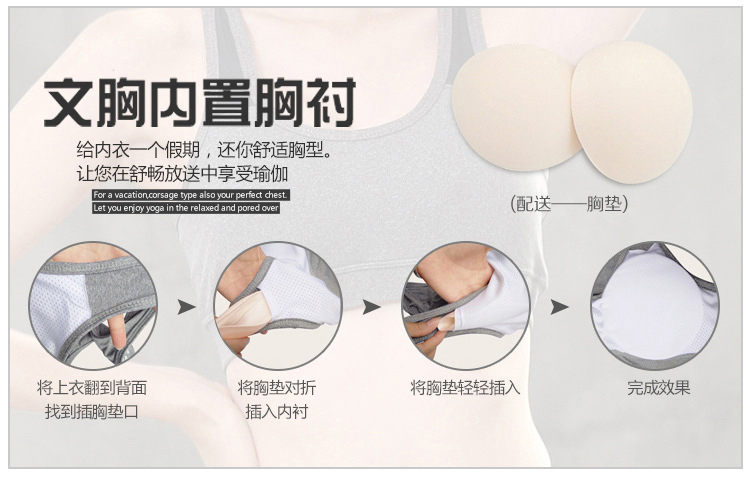 文胸内置胸衬

给内衣一个假期，还你舒适胸型。
让您在舒畅放送中享受瑜伽

For a vacation,corsage type also your perfect chest.
Let you enjoy yoga in the relaxed and pored over

(配送——胸垫)

将上衣翻到背面
找到插胸垫口

将胸垫对折
插入内衬

将胸垫轻轻插入

完成效果