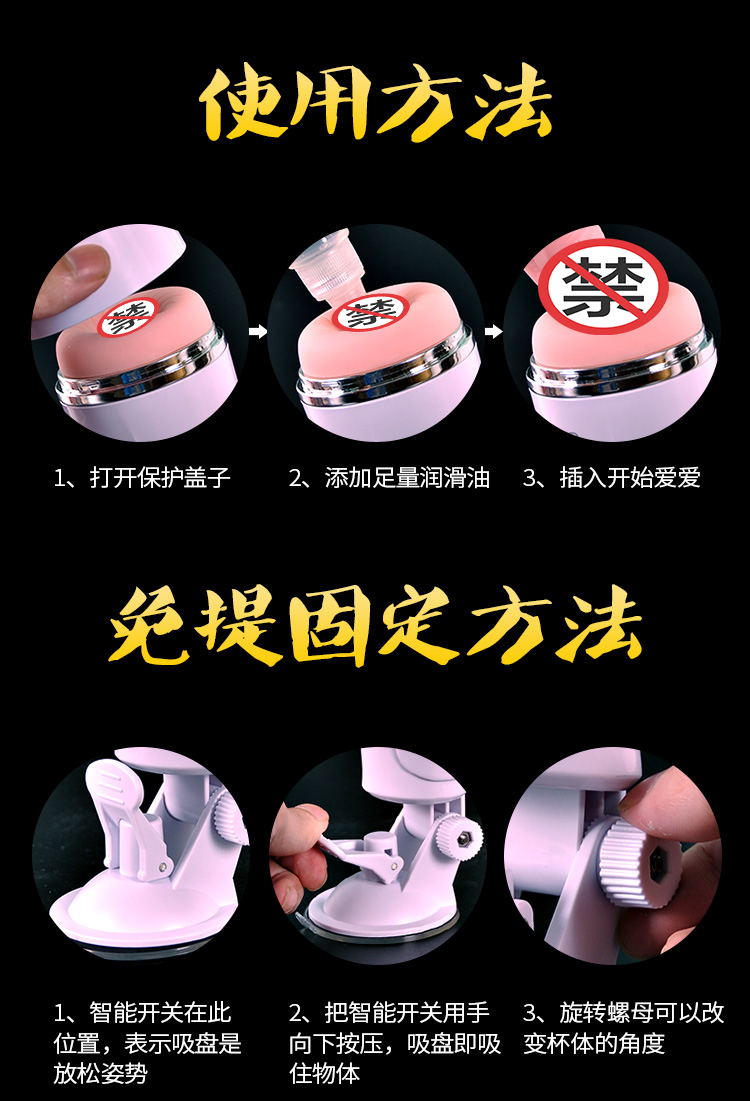 使用方法

禁

禁

禁

1、打开保护盖子

2、添加足量润滑油

3、插入开始爱爱

免提固定方法

1、智能开关在此位置，表示吸盘是放松姿势

2、把智能开关用手向下按压，吸盘即吸住物体

3、旋转螺母可以改变杯体的角度