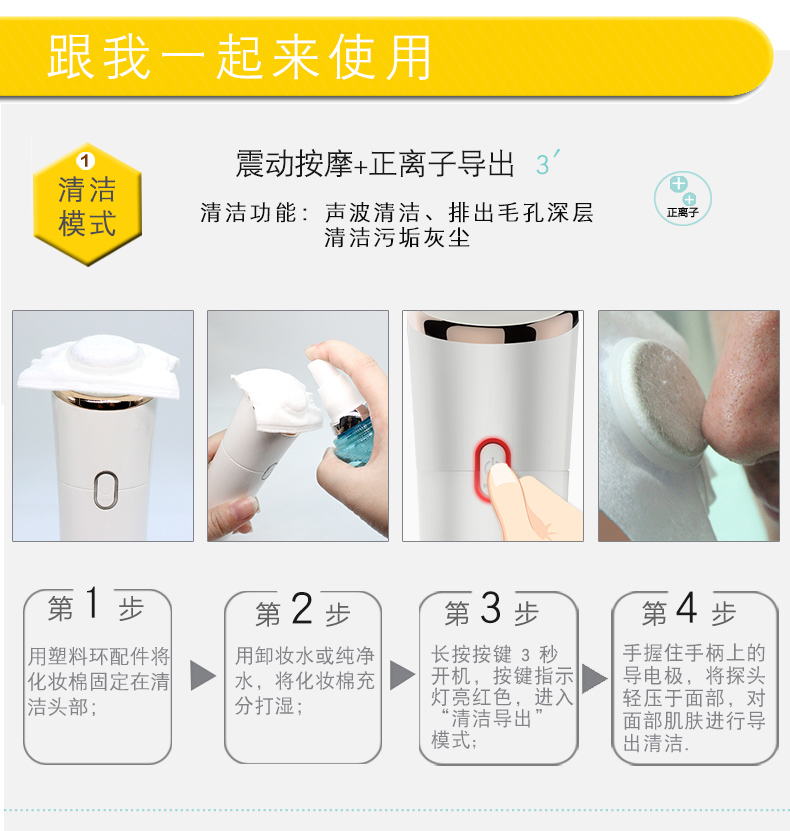 跟我一起来使用

1
清洁模式

震动按摩+正离子导出 3′

清洁功能：声波清洁、排出毛孔深层清洁污垢灰尘

正离子

第 1 步
用塑料环配件将化妆棉固定在清洁头部；

第 2 步
用卸妆水或纯净水，将化妆棉充分打湿；

第 3 步
长按按键 3 秒开机，按键指示灯亮红色，进入“清洁导出”模式；

第 4 步
手握住手柄上的导电极，将探头轻压于面部，对面部肌肤进行导出清洁.