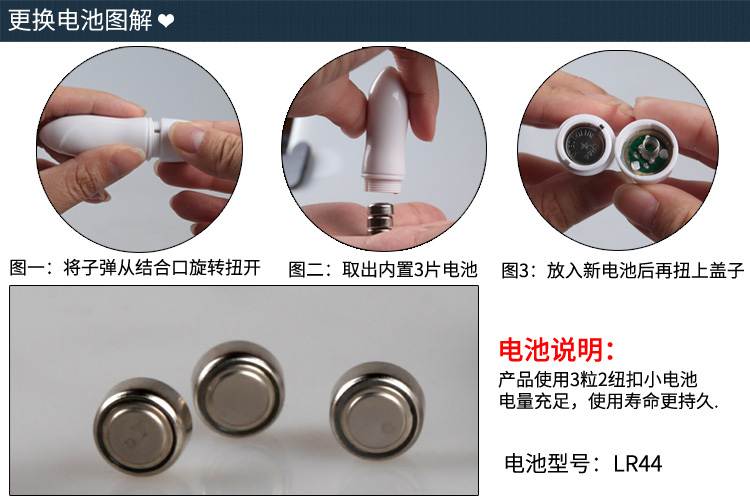 更换电池图解 ❤

图一：将子弹从结合口旋转扭开

图二：取出内置3片电池

图3：放入新电池后再扭上盖子

电池说明：

产品使用3粒2纽扣小电池
电量充足，使用寿命更持久.

电池型号：LR44