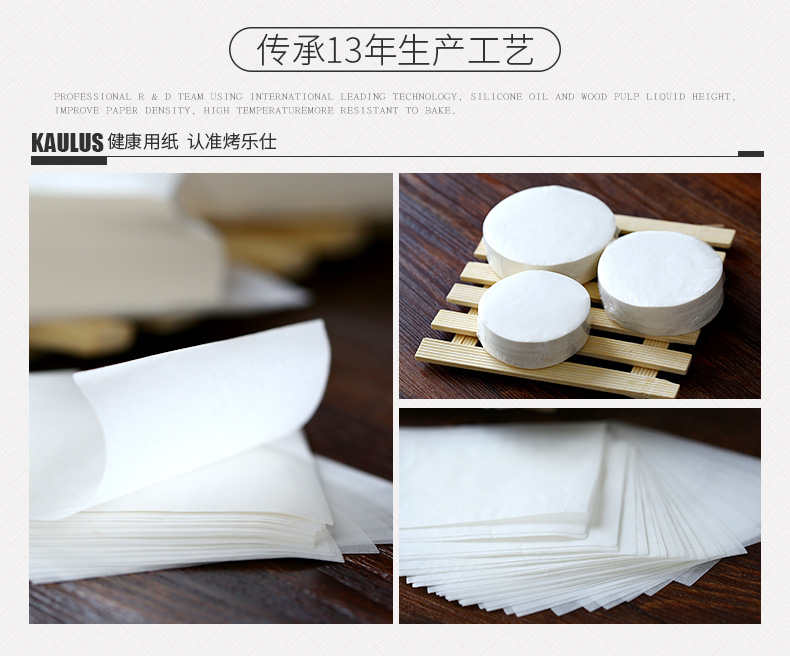 传承13年生产工艺

PROFESSIONAL R & D TEAM USING INTERNATIONAL LEADING TECHNOLOGY, SILICONE OIL AND WOOD PULP LIQUID HEIGHT, IMPROVE PAPER DENSITY, HIGH TEMPERATUREMORE RESISTANT TO BAKE.

KAULUS 健康用纸 认准烤乐仕