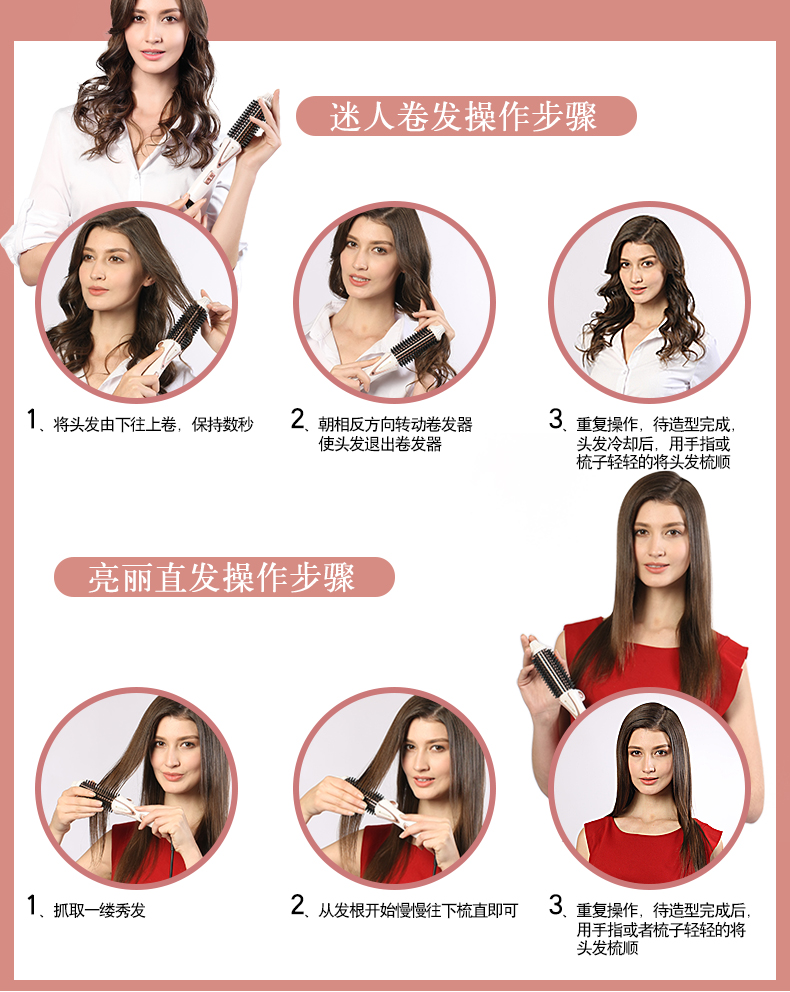 迷人卷发操作步骤

1、将头发由下往上卷，保持数秒

2、朝相反方向转动卷发器使头发退出卷发器

3、重复操作，待造型完成，头发冷却后，用手指或梳子轻轻的将头发梳顺

亮丽直发操作步骤

1、抓取一缕秀发

2、从发根开始慢慢往下梳直即可

3、重复操作，待造型完成后，用手指或者梳子轻轻的将头发梳顺