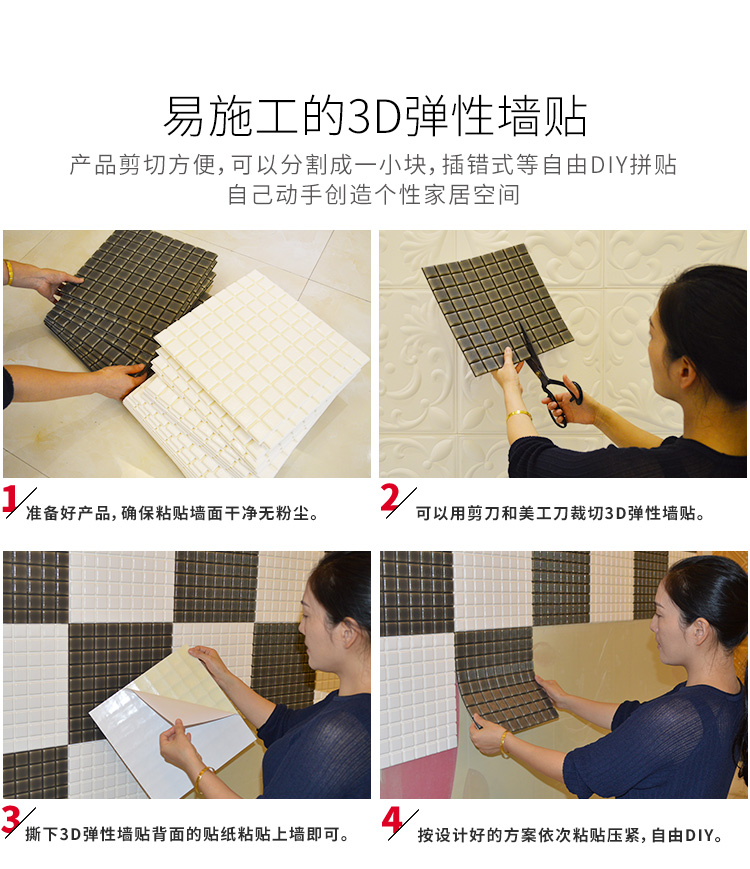 易施工的3D弹性墙贴

产品剪切方便，可以分割成一小块，插错式等自由DIY拼贴
自己动手创造个性家居空间

1 准备好产品，确保粘贴墙面干净无粉尘。

2 可以用剪刀和美工刀裁切3D弹性墙贴。

3 撕下3D弹性墙贴背面的贴纸粘贴上墙即可。

4 按设计好的方案依次粘贴压紧，自由DIY。