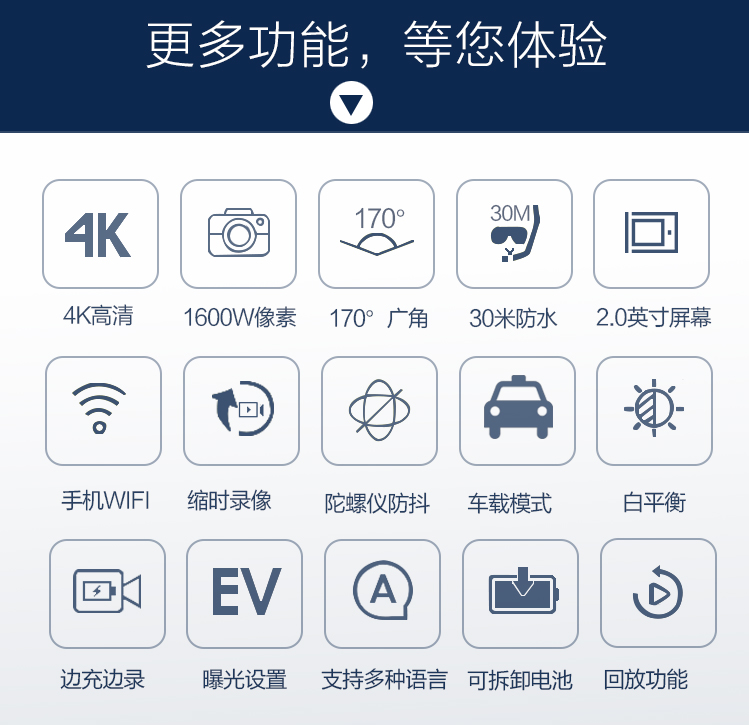 更多功能，等您体验

4K
4K高清

1600W像素

170°
170° 广角

30M
30米防水

2.0英寸屏幕

手机WIFI

缩时录像

陀螺仪防抖

车载模式

白平衡

边充边录

EV
曝光设置

A
支持多种语言

可拆卸电池

回放功能