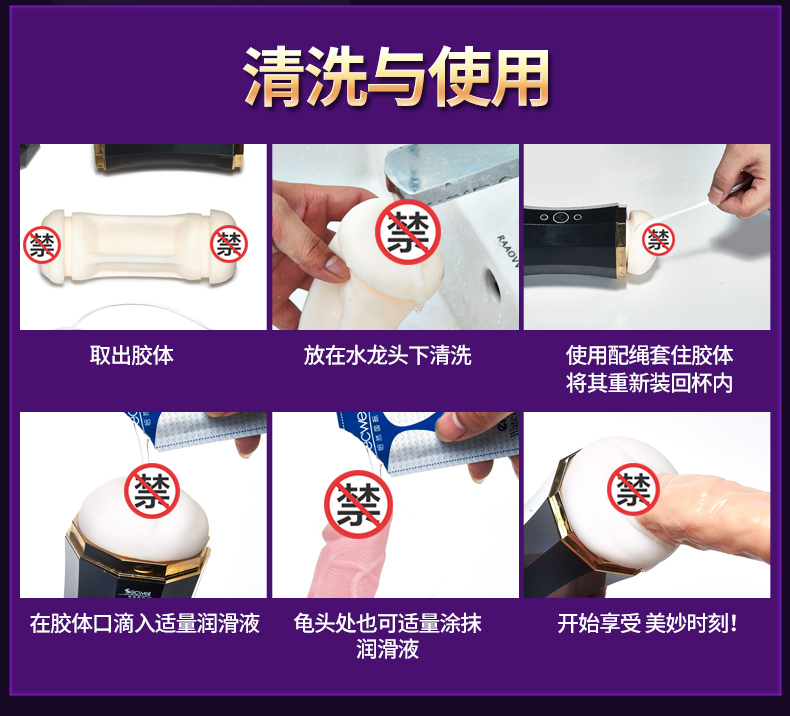 清洗与使用

禁 禁

取出胶体

禁

RAAOV

放在水龙头下清洗

禁

使用配绳套住胶体
将其重新装回杯内

禁

在胶体口滴入适量润滑液

禁

龟头处也可适量涂抹
润滑液

禁

开始享受 美妙时刻!