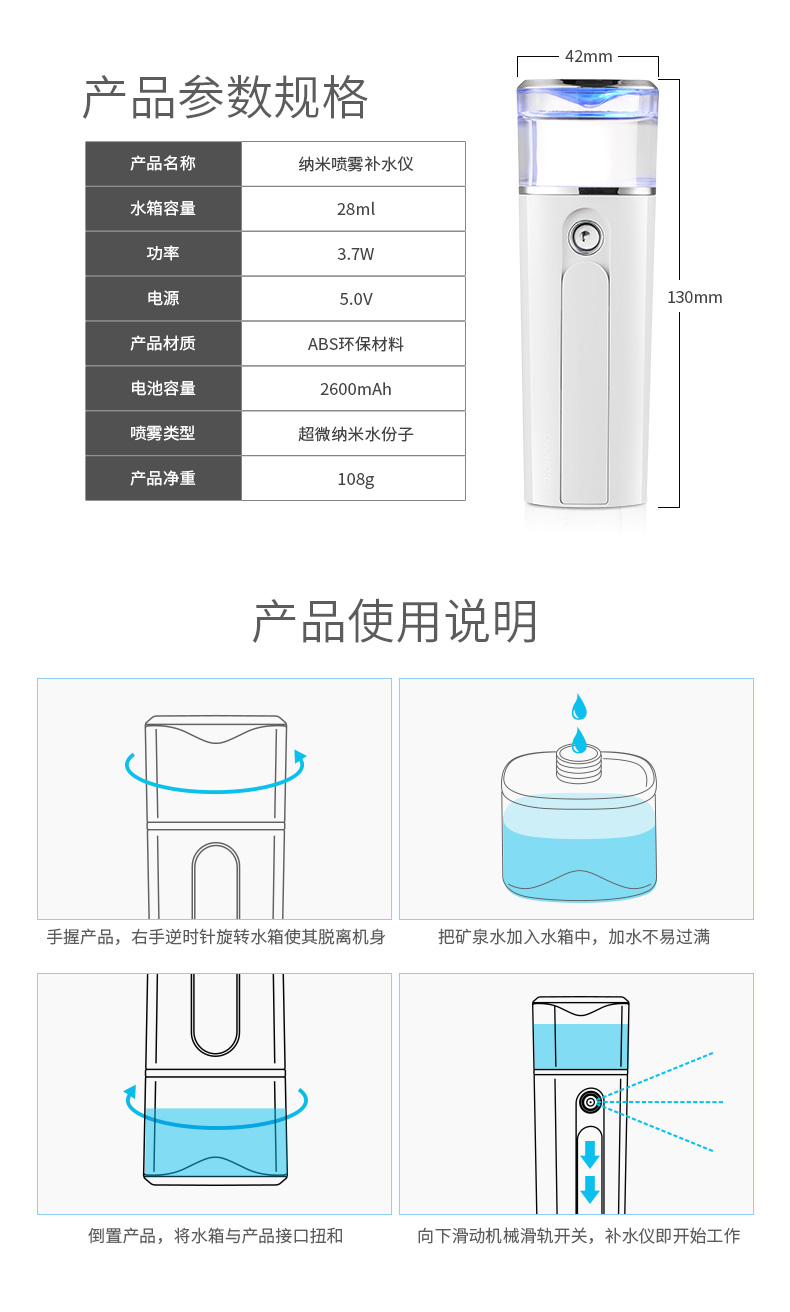 产品参数规格

| 产品名称 | 纳米喷雾补水仪 |
|---|---|
| 水箱容量 | 28ml |
| 功率 | 3.7W |
| 电源 | 5.0V |
| 产品材质 | ABS环保材料 |
| 电池容量 | 2600mAh |
| 喷雾类型 | 超微纳米水份子 |
| 产品净重 | 108g |

42mm

130mm

产品使用说明

手握产品，右手逆时针旋转水箱使其脱离机身

把矿泉水加入水箱中，加水不易过满

倒置产品，将水箱与产品接口扭和

向下滑动机械滑轨开关，补水仪即开始工作