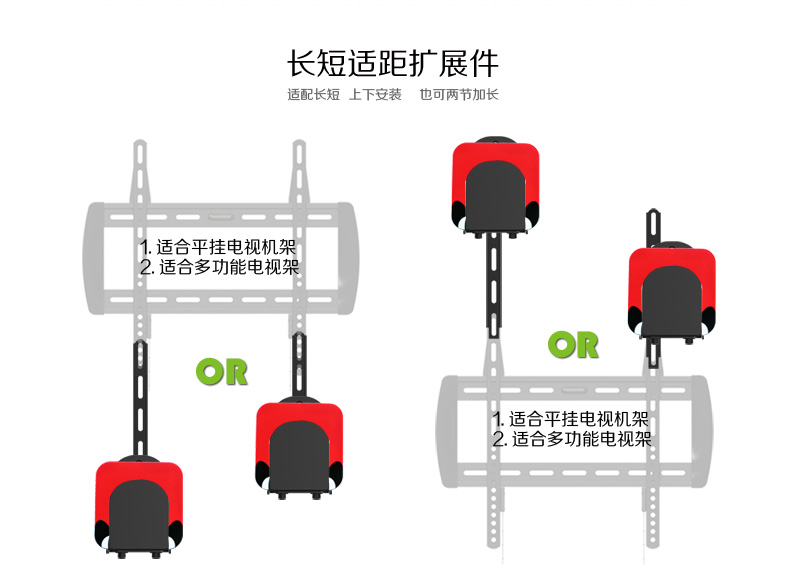 长短适距扩展件

适配长短 上下安装 也可两节加长

1. 适合平挂电视机架
2. 适合多功能电视架

OR

OR

1. 适合平挂电视机架
2. 适合多功能电视架