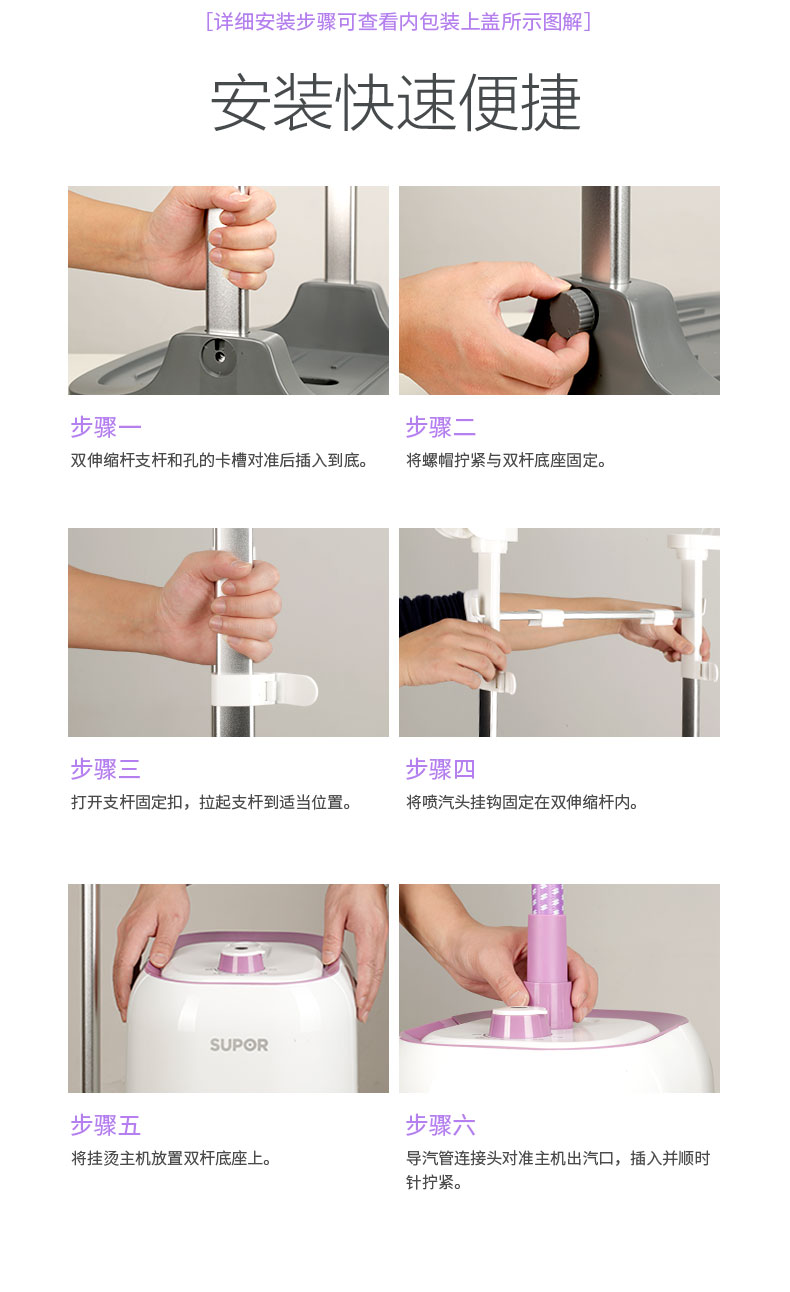 [详细安装步骤可查看内包装上盖所示图解]

安装快速便捷

步骤一
双伸缩杆支杆和孔的卡槽对准后插入到底。

步骤二
将螺帽拧紧与双杆底座固定。

步骤三
打开支杆固定扣，拉起支杆到适当位置。

步骤四
将喷汽头挂钩固定在双伸缩杆内。

SUPOR

步骤五
将挂烫主机放置双杆底座上。

步骤六
导汽管连接头对准主机出汽口，插入并顺时针拧紧。