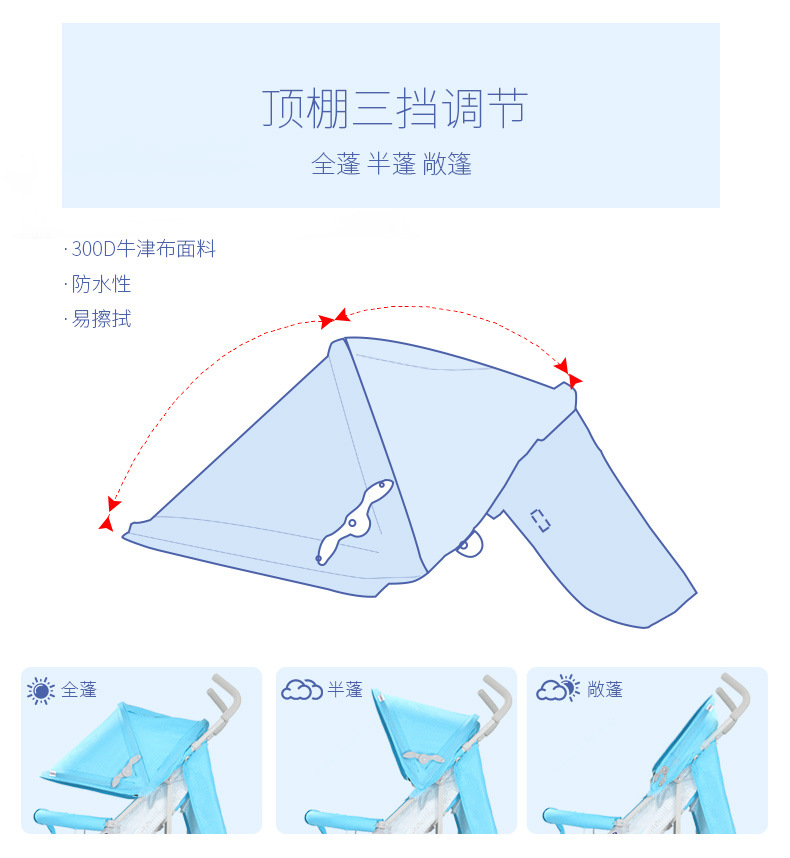 顶棚三挡调节

全蓬 半蓬 敞篷

· 300D牛津布面料
· 防水性
· 易擦拭

全蓬

半蓬

敞蓬