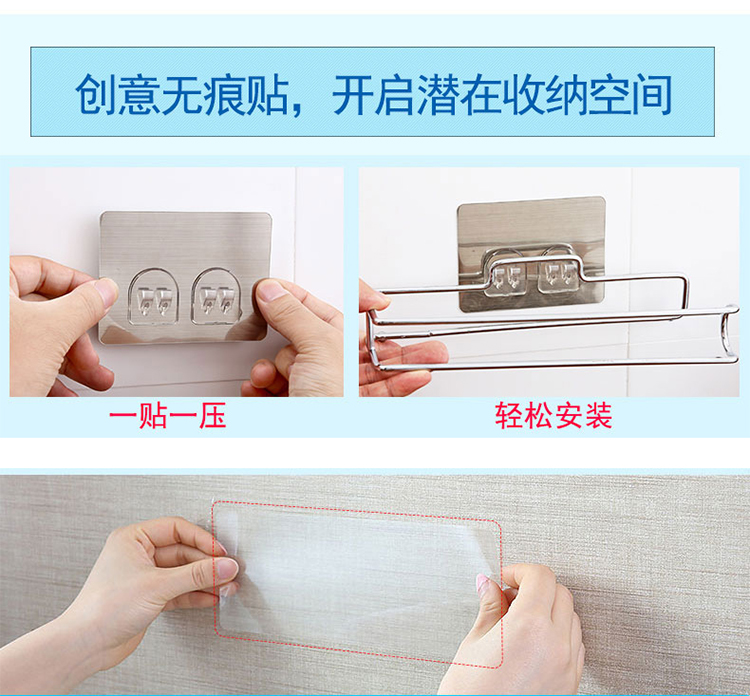 创意无痕贴，开启潜在收纳空间

一贴一压

轻松安装