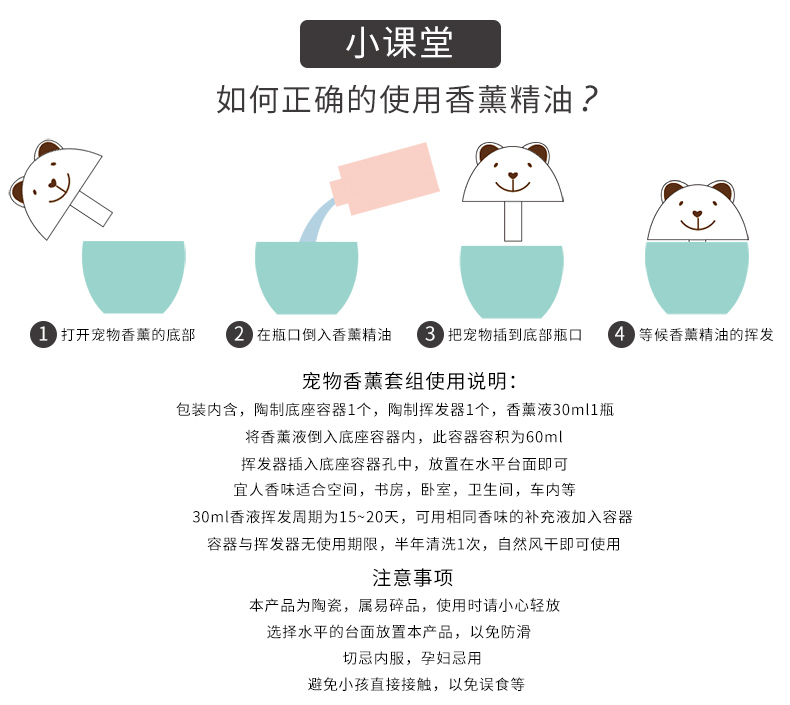 小课堂

如何正确的使用香薰精油？

1 打开宠物香薰的底部
2 在瓶口倒入香薰精油
3 把宠物插到底部瓶口
4 等候香薰精油的挥发

宠物香薰套组使用说明：

包装内含，陶制底座容器1个，陶制挥发器1个，香薰液30ml1瓶
将香薰液倒入底座容器内，此容器容积为60ml
挥发器插入底座容器孔中，放置在水平台面即可
宜人香味适合空间，书房，卧室，卫生间，车内等
30ml香液挥发周期为15~20天，可用相同香味的补充液加入容器
容器与挥发器无使用期限，半年清洗1次，自然风干即可使用

注意事项

本产品为陶瓷，属易碎品，使用时请小心轻放
选择水平的台面放置本产品，以免防滑
切忌内服，孕妇忌用
避免小孩直接接触，以免误食等