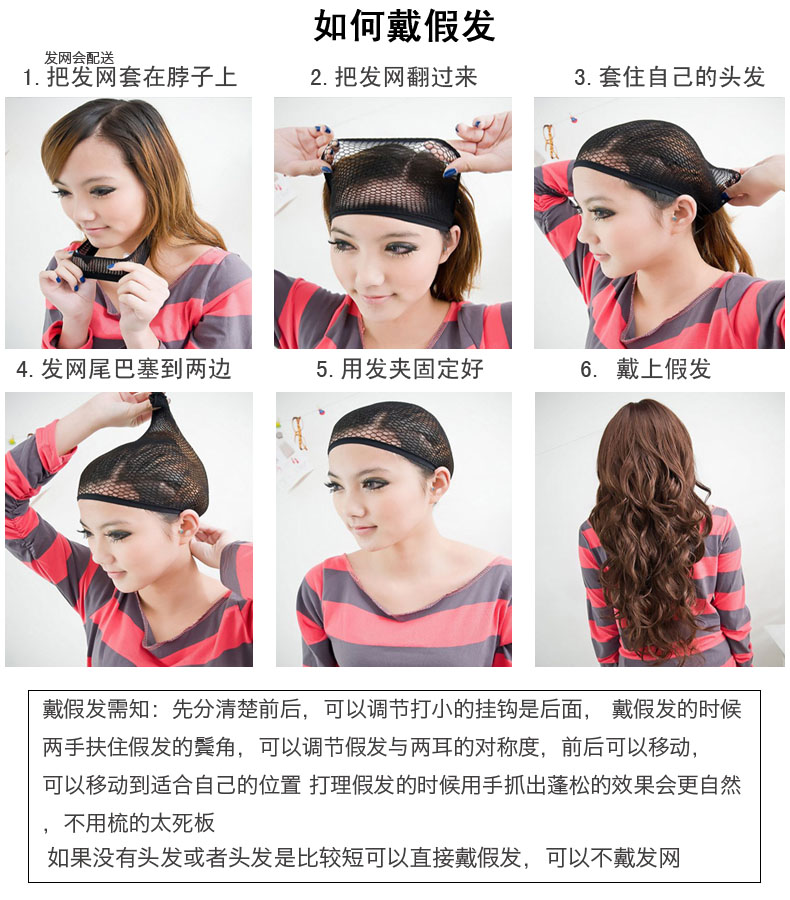 如何戴假发

发网会配送
1. 把发网套在脖子上

2. 把发网翻过来

3. 套住自己的头发

4. 发网尾巴塞到两边

5. 用发夹固定好

6. 戴上假发

戴假发需知：先分清楚前后，可以调节打小的挂钩是后面， 戴假发的时候两手扶住假发的鬓角，可以调节假发与两耳的对称度，前后可以移动，可以移动到适合自己的位置 打理假发的时候用手抓出蓬松的效果会更自然，不用梳的太死板

如果没有头发或者头发是比较短可以直接戴假发，可以不戴发网