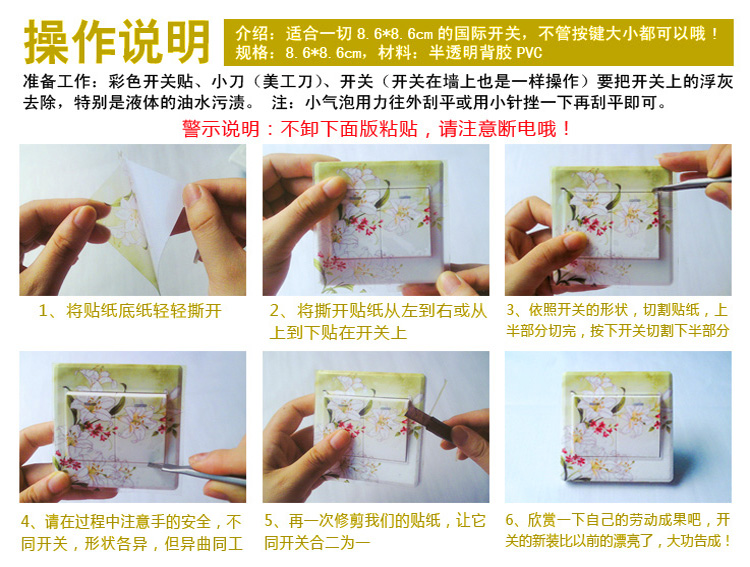 操作说明

介绍：适合一切 8.6*8.6cm 的国际开关，不管按键大小都可以哦！
规格：8.6*8.6cm，材料：半透明背胶 PVC

准备工作：彩色开关贴、小刀（美工刀）、开关（开关在墙上也是一样操作）要把开关上的浮灰去除，特别是液体的油水污渍。 注：小气泡用力往外刮平或用小针挫一下再刮平即可。

警示说明：不卸下面版粘贴，请注意断电哦！

1、将贴纸底纸轻轻撕开

2、将撕开贴纸从左到右或从上到下贴在开关上

3、依照开关的形状，切割贴纸，上半部分切完，按下开关切割下半部分

4、请在过程中注意手的安全，不同开关，形状各异，但异曲同工

5、再一次修剪我们的贴纸，让它同开关合二为一

6、欣赏一下自己的劳动成果吧，开关的新装比以前的漂亮了，大功告成！