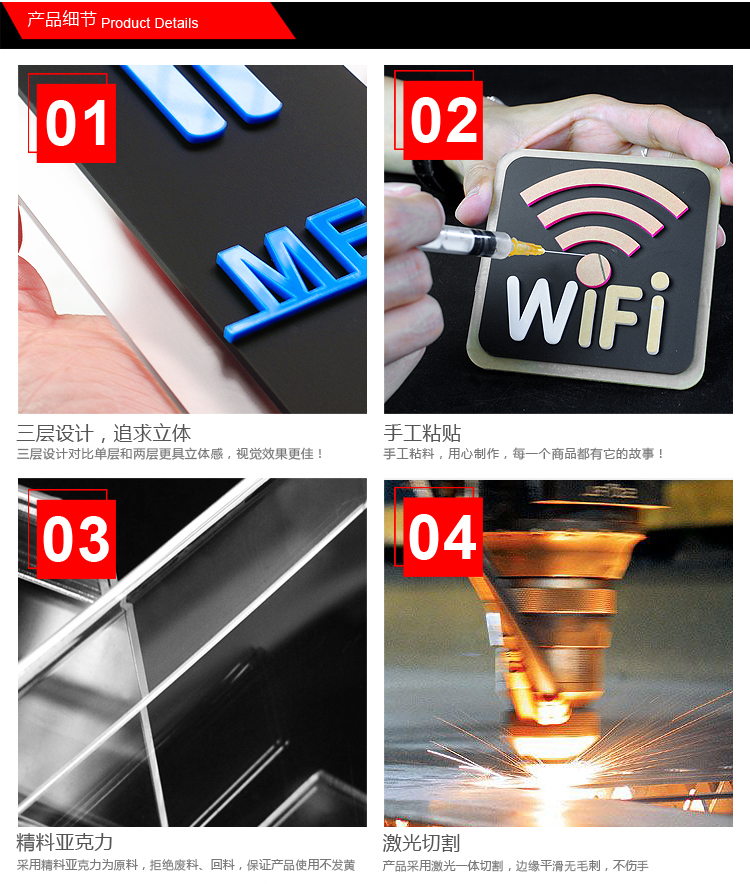 产品细节 Product Details

01

ME

三层设计，追求立体
三层设计对比单层和两层更具立体感，视觉效果更佳！

02

WiFi

手工粘贴
手工粘料，用心制作，每一个商品都有它的故事！

03

精料亚克力
采用精料亚克力为原料，拒绝废料、回料，保证产品使用不发黄

04

激光切割
产品采用激光一体切割，边缘平滑无毛刺，不伤手