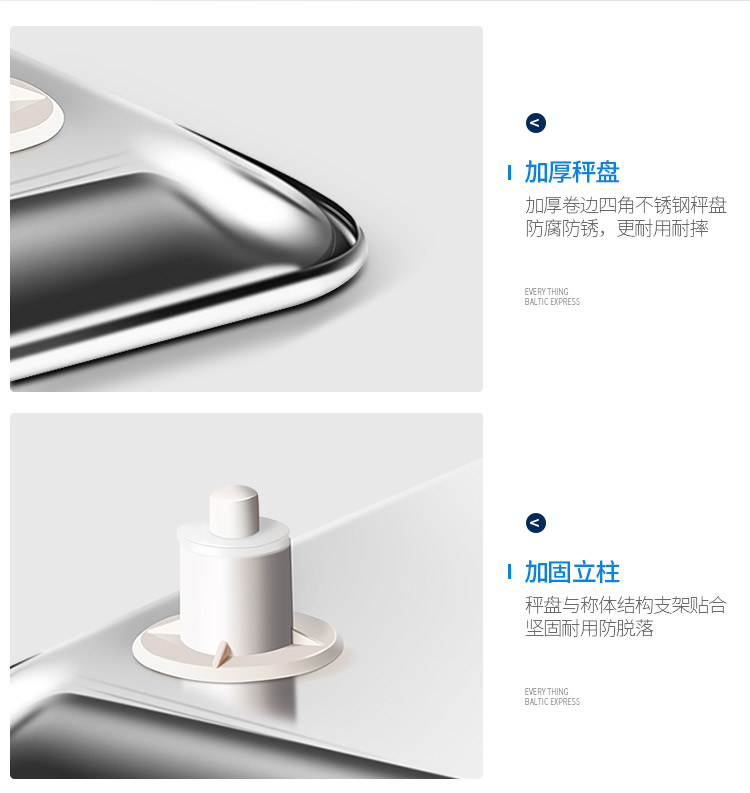 <

加厚秤盘

加厚卷边四角不锈钢秤盘
防腐防锈，更耐用耐摔

EVERY THING
BALTIC EXPRESS

<

加固立柱

秤盘与称体结构支架贴合
坚固耐用防脱落

EVERY THING
BALTIC EXPRESS