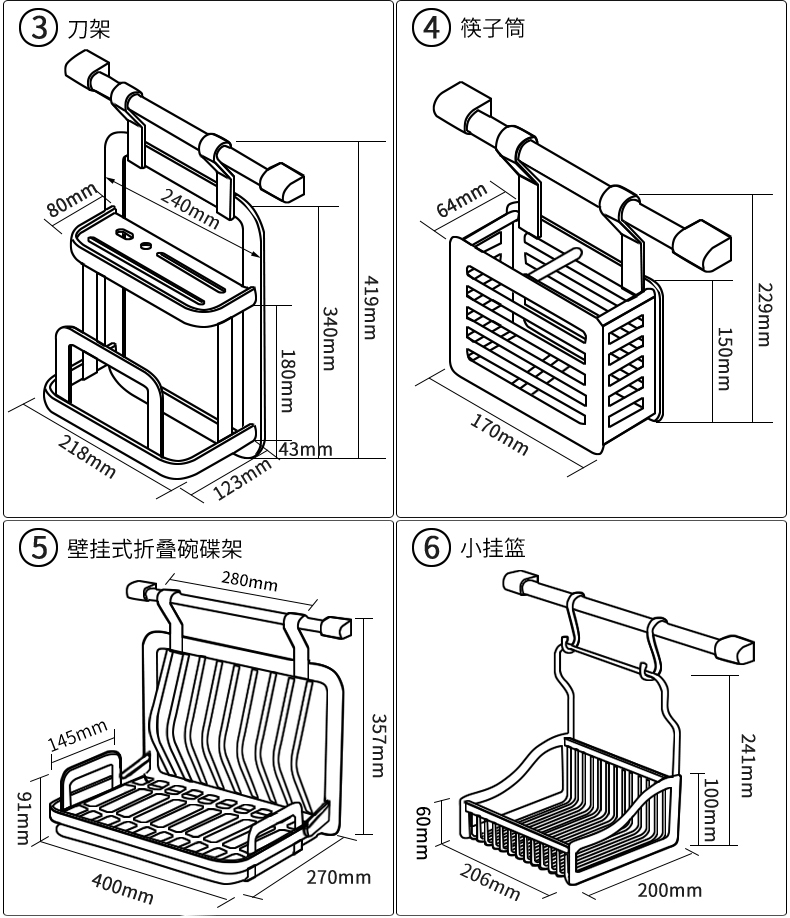 ③ 刀架

80mm
240mm
419mm
340mm
180mm
43mm
218mm
123mm

④ 筷子筒

64mm
229mm
150mm
170mm

⑤ 壁挂式折叠碗碟架

280mm
145mm
357mm
91mm
400mm
270mm

⑥ 小挂篮

241mm
100mm
60mm
206mm
200mm