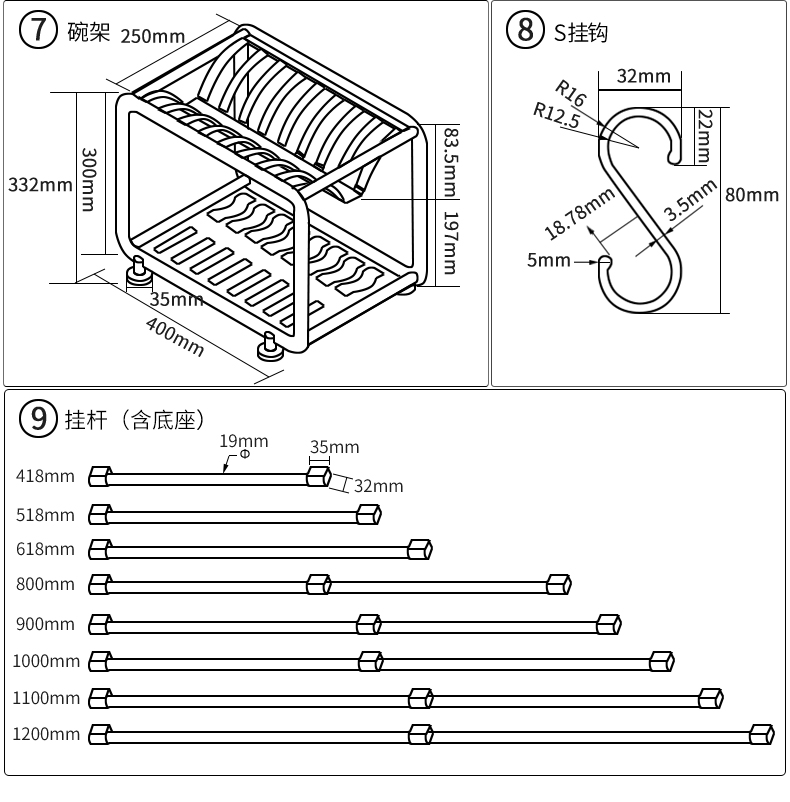 ⑦ 碗架
250mm
332mm
300mm
83.5mm
197mm
35mm
400mm

⑧ S挂钩
32mm
R16
R12.5
22mm
80mm
18.78mm
3.5mm
5mm

⑨ 挂杆（含底座）
19mm
Φ
35mm
32mm
418mm
518mm
618mm
800mm
900mm
1000mm
1100mm
1200mm