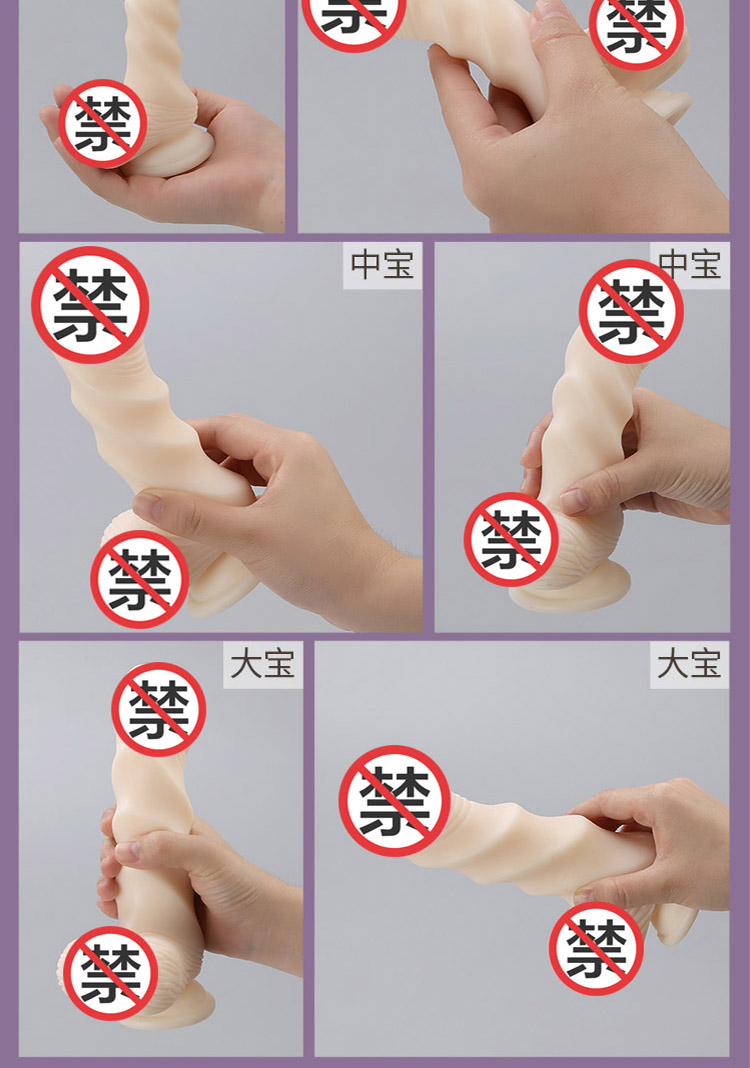 禁

禁

禁

中宝

禁

禁

中宝

禁

禁

大宝

禁

禁

大宝

禁

禁