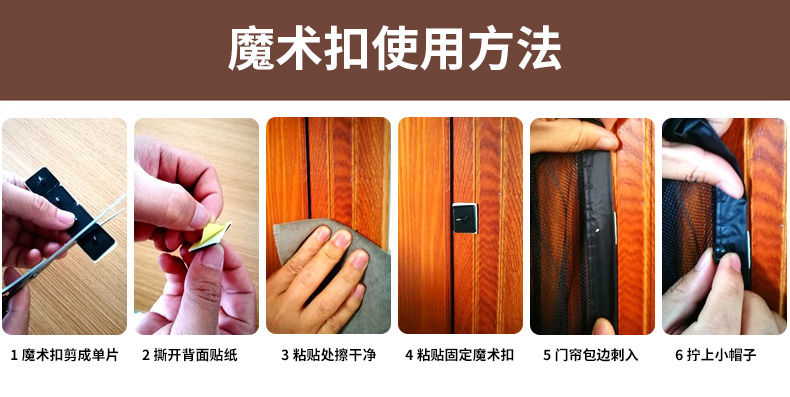 魔术扣使用方法

1 魔术扣剪成单片

2 撕开背面贴纸

3 粘贴处擦干净

4 粘贴固定魔术扣

5 门帘包边刺入

6 拧上小帽子