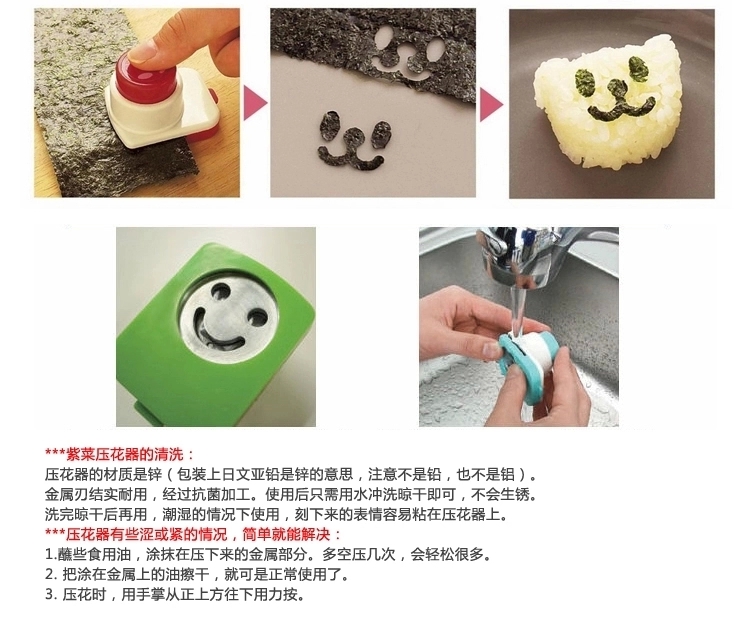 ***紫菜压花器的清洗：
压花器的材质是锌（包装上日文亚铅是锌的意思，注意不是铅，也不是铝）。
金属刃结实耐用，经过抗菌加工。使用后只需用水冲洗晾干即可，不会生锈。
洗完晾干后再用，潮湿的情况下使用，刻下来的表情容易粘在压花器上。
***压花器有些涩或紧的情况，简单就能解决：
1.蘸些食用油，涂抹在压下来的金属部分。多空压几次，会轻松很多。
2. 把涂在金属上的油擦干，就可是正常使用了。
3. 压花时，用手掌从正上方往下用力按。