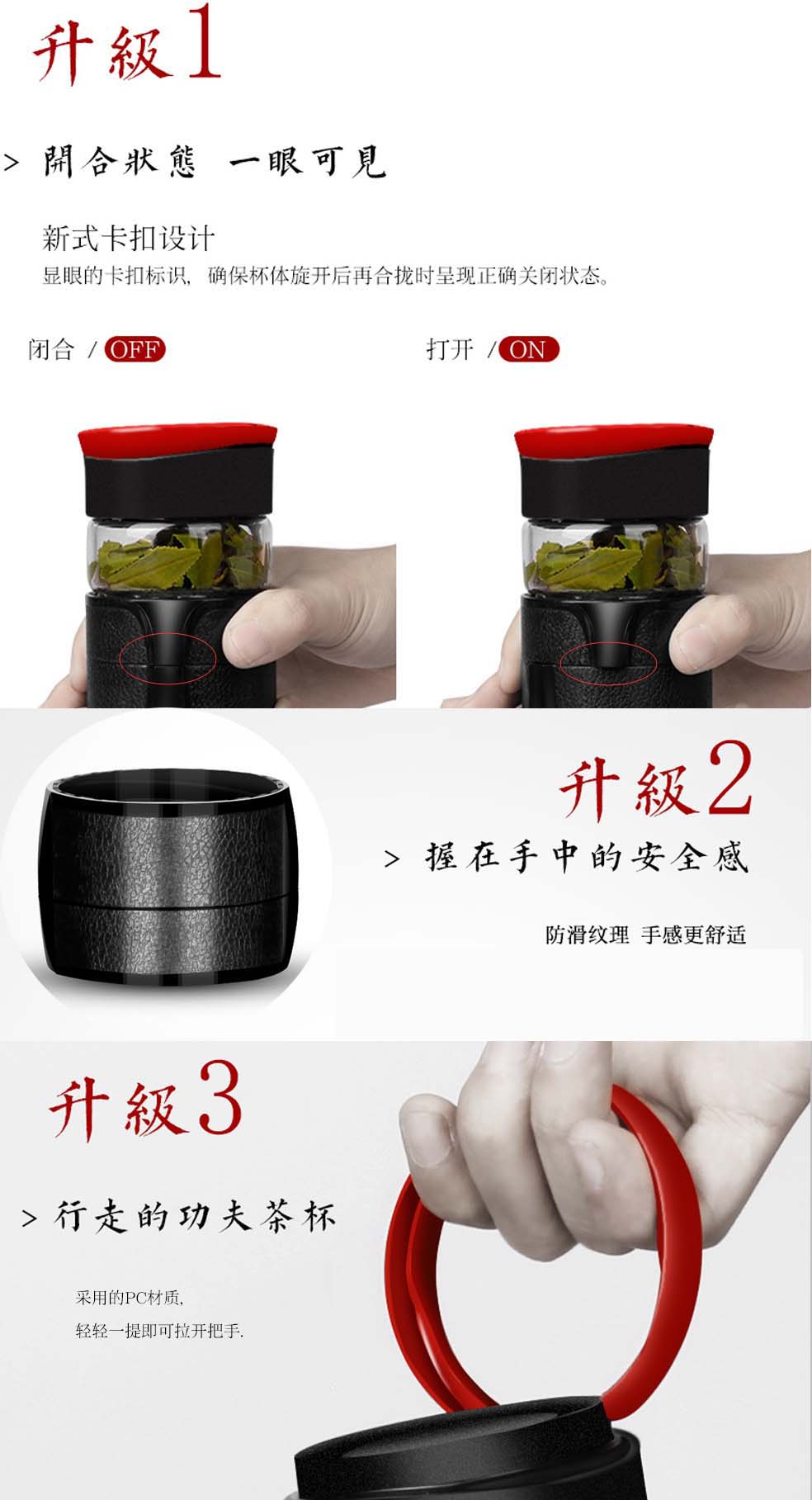 升級1

> 開合狀態 一眼可見

新式卡扣设计
显眼的卡扣标识，确保杯体旋开后再合拢时呈现正确关闭状态。

闭合 / OFF

打开 / ON

升級2

> 握在手中的安全感

防滑纹理 手感更舒适

升級3

> 行走的功夫茶杯

采用的PC材质，
轻轻一提即可拉开把手.