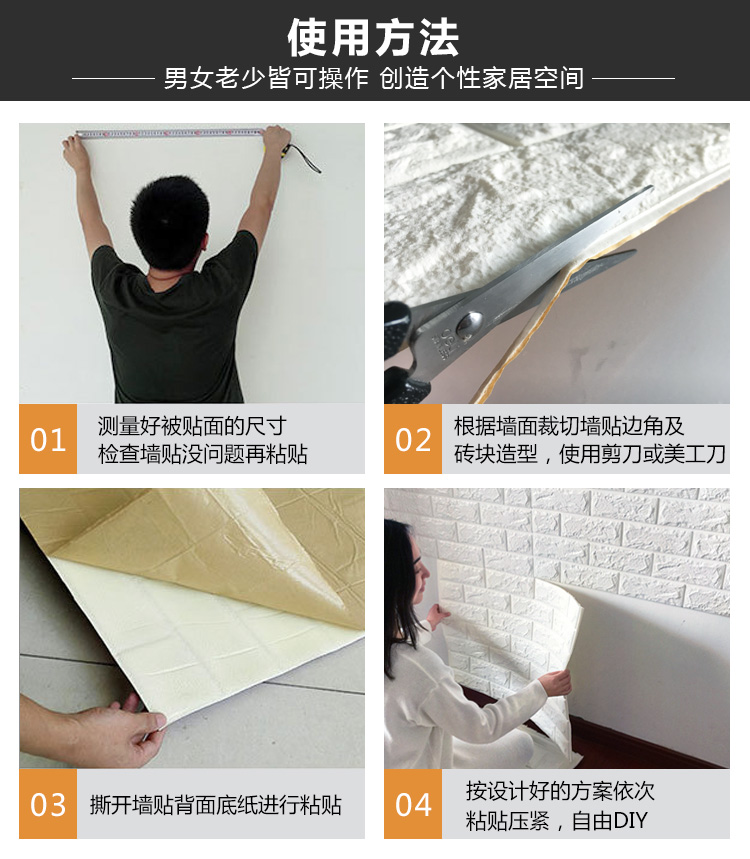 使用方法

男女老少皆可操作 创造个性家居空间

01 测量好被贴面的尺寸
检查墙贴没问题再粘贴

02 根据墙面裁切墙贴边角及
砖块造型，使用剪刀或美工刀

03 撕开墙贴背面底纸进行粘贴

04 按设计好的方案依次
粘贴压紧，自由DIY