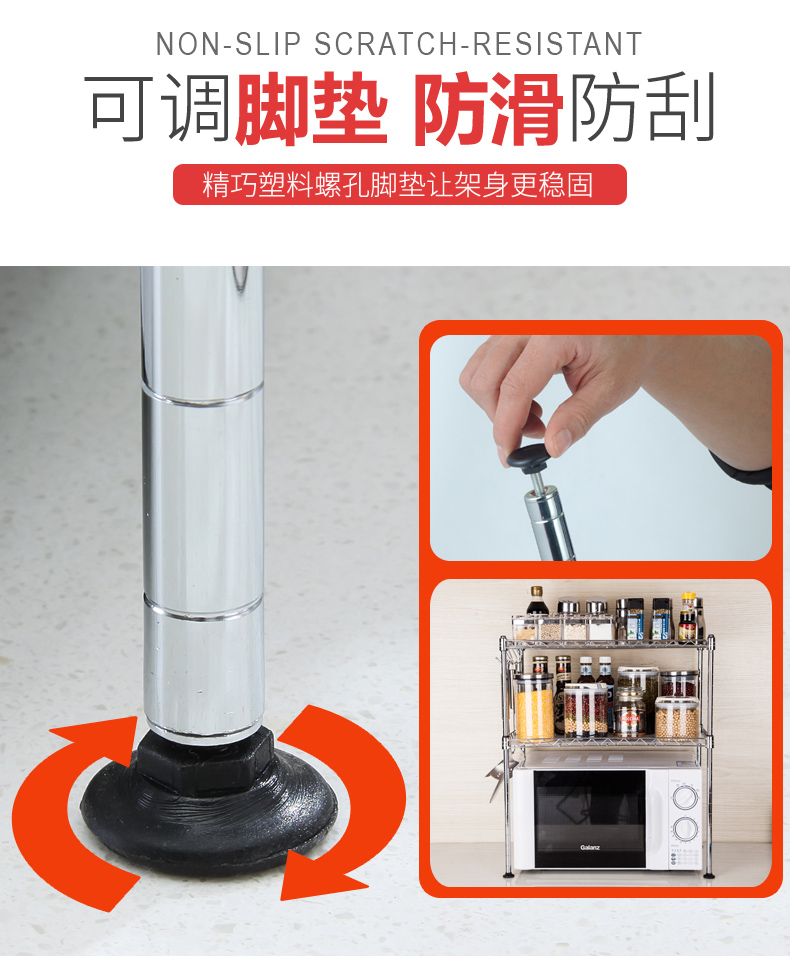 NON-SLIP SCRATCH-RESISTANT

可调脚垫 防滑防刮

精巧塑料螺孔脚垫让架身更稳固

Galanz