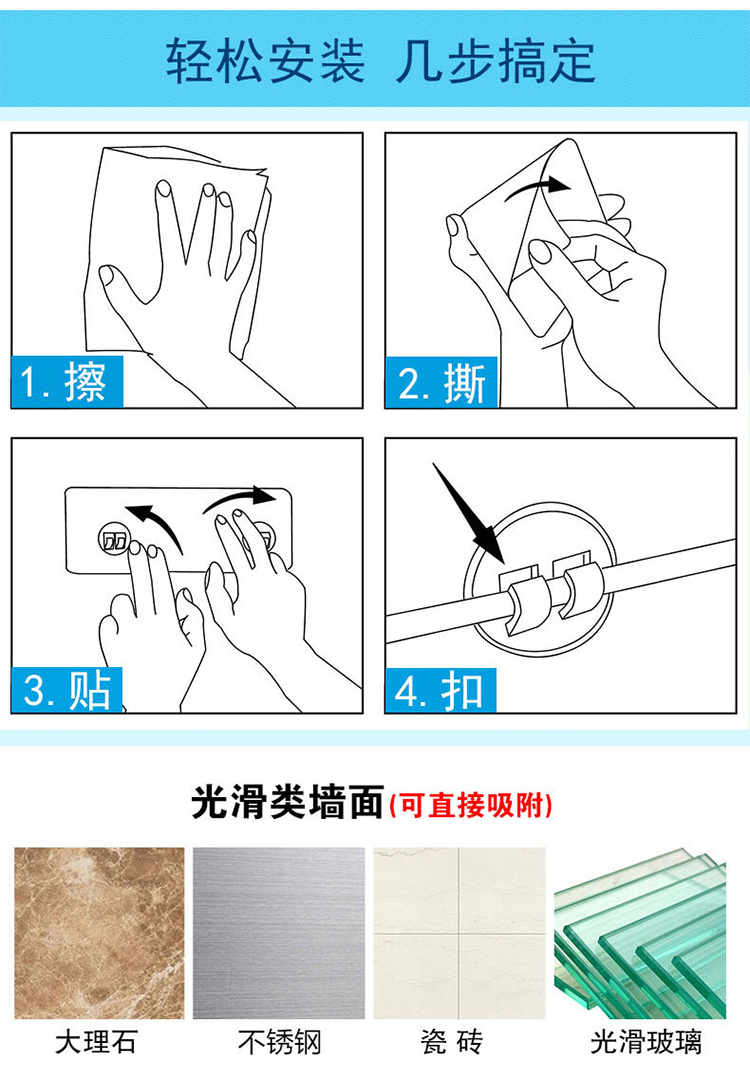 轻松安装 几步搞定

1. 擦

2. 撕

3. 贴

4. 扣

光滑类墙面(可直接吸附)

大理石

不锈钢

瓷 砖

光滑玻璃