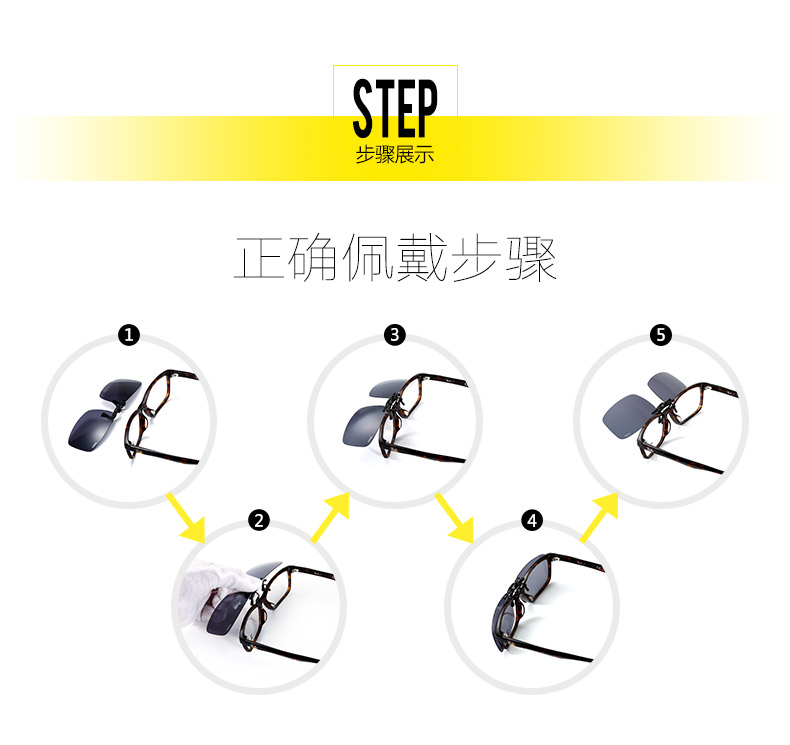 STEP
步骤展示

正确佩戴步骤

1

2

3

4

5