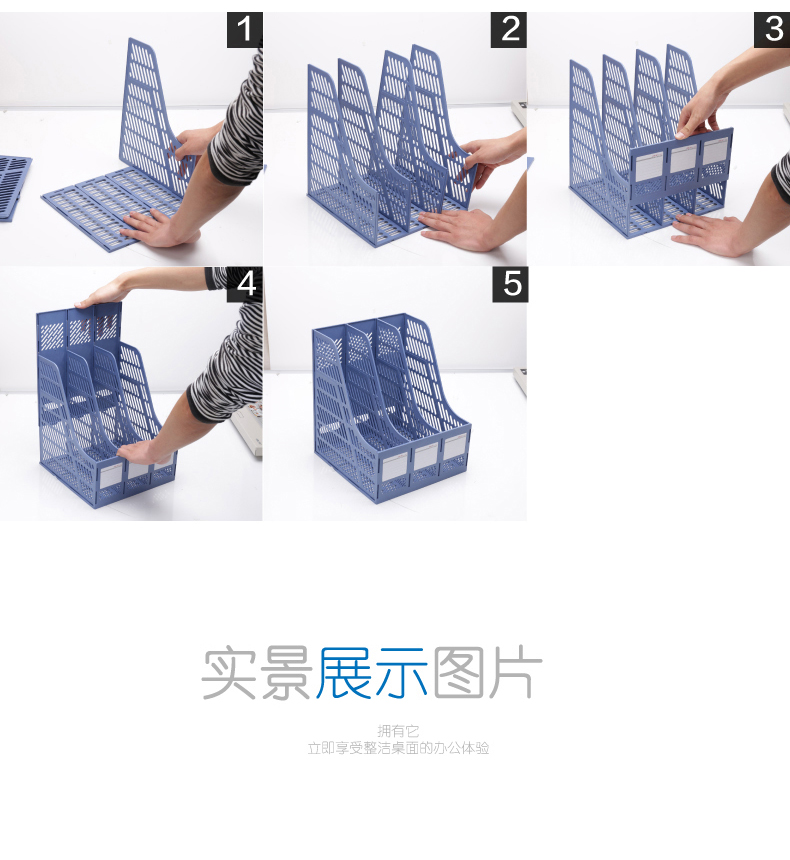 1
2
3
4
5

实景展示图片

拥有它
立即享受整洁桌面的办公体验