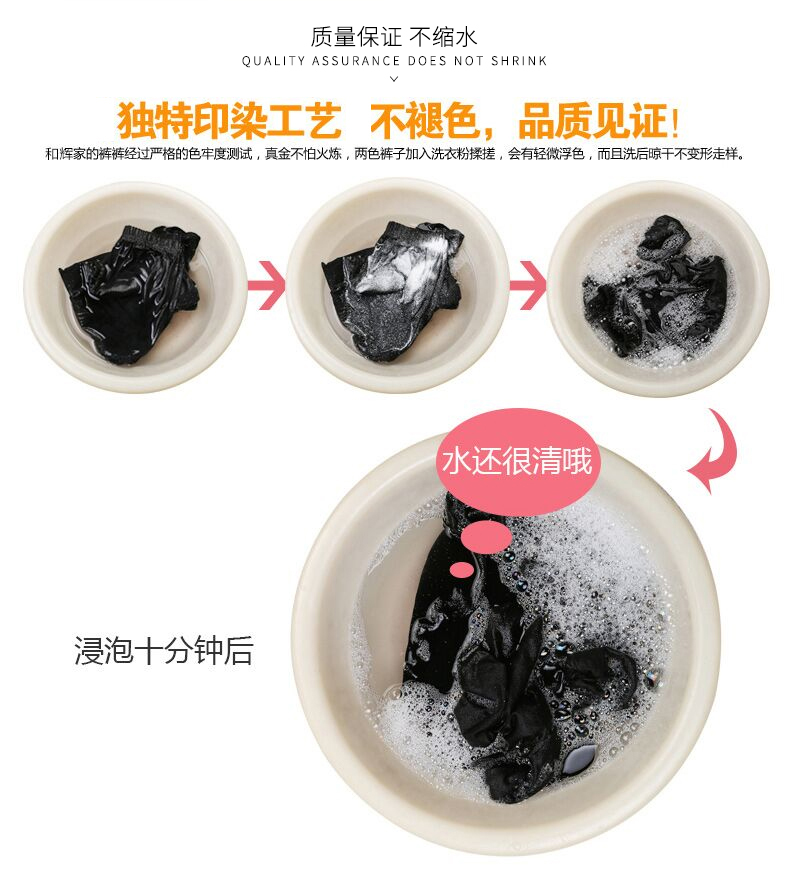 质量保证 不缩水
QUALITY ASSURANCE DOES NOT SHRINK

独特印染工艺 不褪色，品质见证！

和辉家的裤裤经过严格的色牢度测试，真金不怕火炼，两色裤子加入洗衣粉揉搓，会有轻微浮色，而且洗后晾干不变形走样。

水还很清哦

浸泡十分钟后