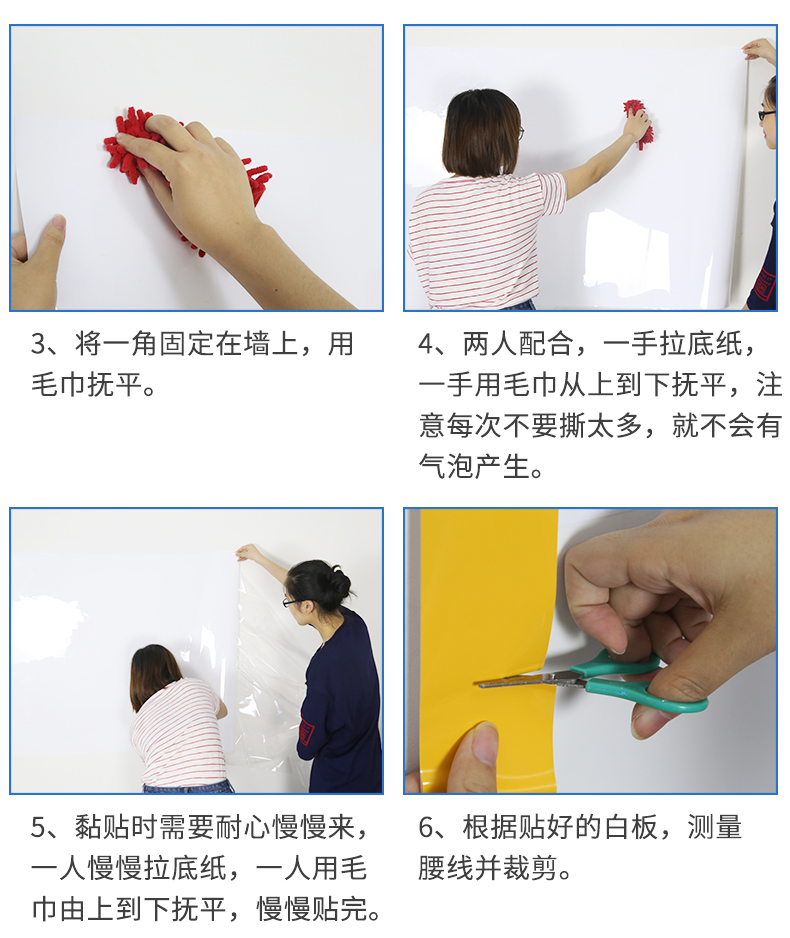 3、将一角固定在墙上，用毛巾抚平。

4、两人配合，一手拉底纸，一手用毛巾从上到下抚平，注意每次不要撕太多，就不会有气泡产生。

5、黏贴时需要耐心慢慢来，一人慢慢拉底纸，一人用毛巾由上到下抚平，慢慢贴完。

6、根据贴好的白板，测量腰线并裁剪。