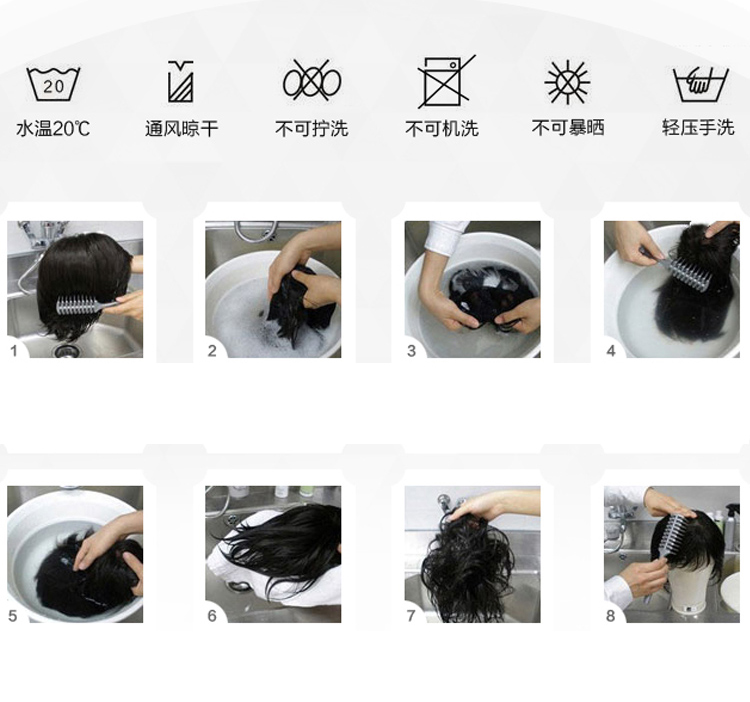 20
水温20℃
通风晾干
不可拧洗
不可机洗
不可暴晒
轻压手洗

1
2
3
4

5
6
7
8