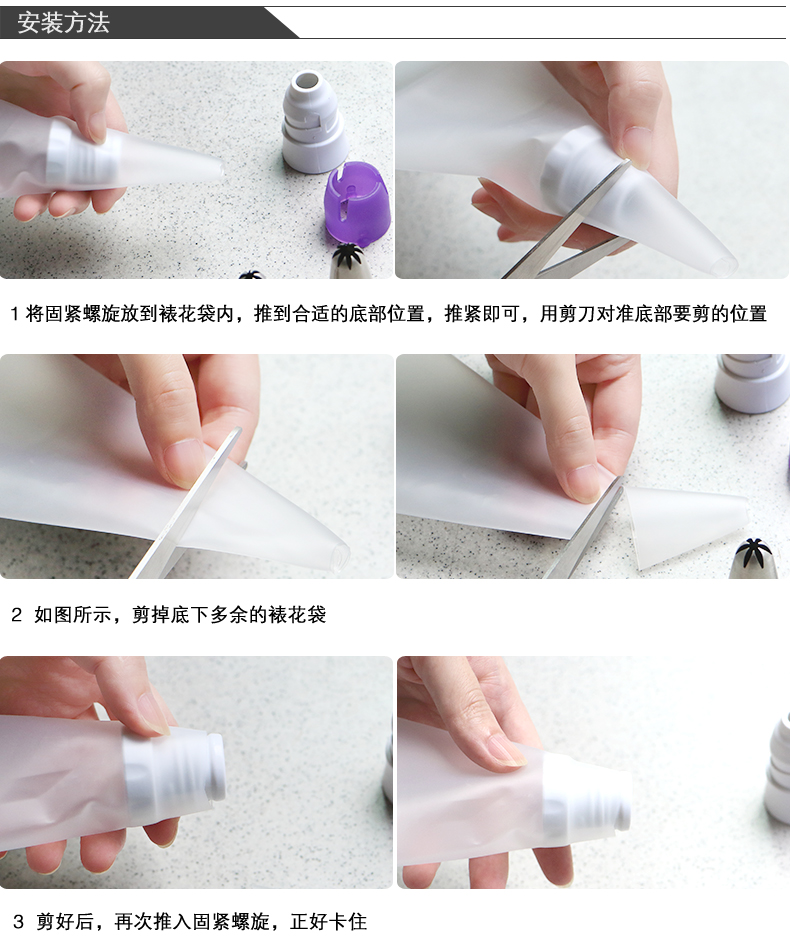 安装方法

1 将固紧螺旋放到裱花袋内，推到合适的底部位置，推紧即可，用剪刀对准底部要剪的位置

2 如图所示，剪掉底下多余的裱花袋

3 剪好后，再次推入固紧螺旋，正好卡住