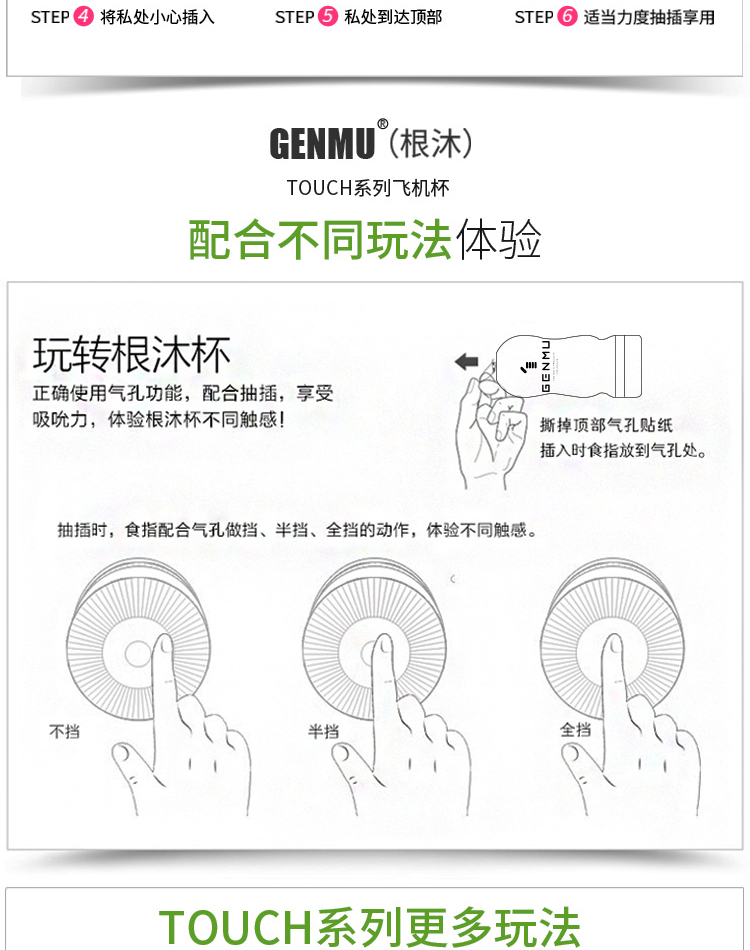 STEP 4 将私处小心插入

STEP 5 私处到达顶部

STEP 6 适当力度抽插享用

GENMU®（根沐）

TOUCH系列飞机杯

配合不同玩法体验

玩转根沐杯

正确使用气孔功能，配合抽插，享受吸吮力，体验根沐杯不同触感！

GENMU

撕掉顶部气孔贴纸
插入时食指放到气孔处。

抽插时，食指配合气孔做挡、半挡、全挡的动作，体验不同触感。

不挡

半挡

全挡

TOUCH系列更多玩法