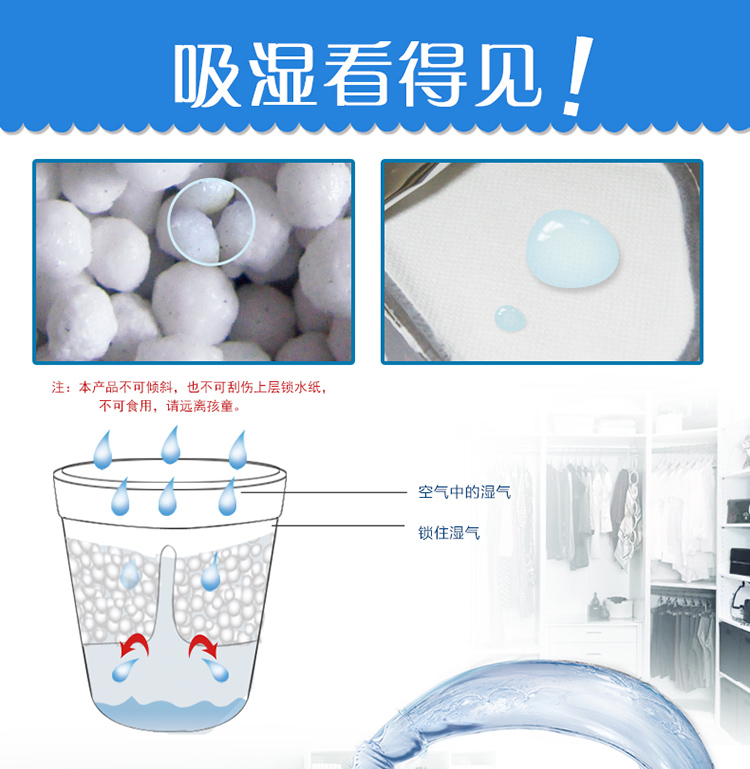 吸湿看得见！

注：本产品不可倾斜，也不可刮伤上层锁水纸，不可食用，请远离孩童。

空气中的湿气

锁住湿气