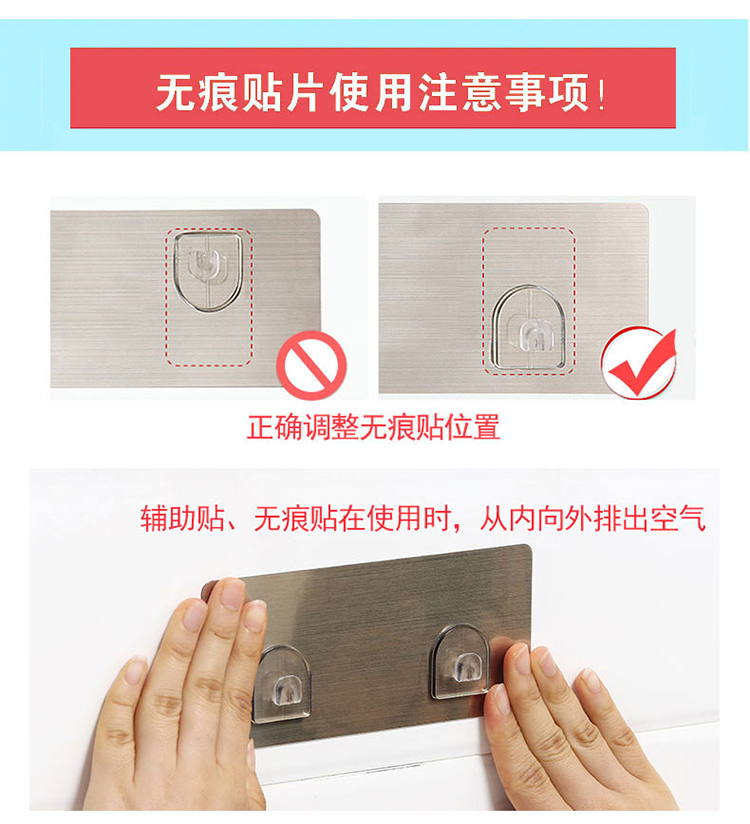 无痕贴片使用注意事项！

正确调整无痕贴位置

辅助贴、无痕贴在使用时，从内向外排出空气