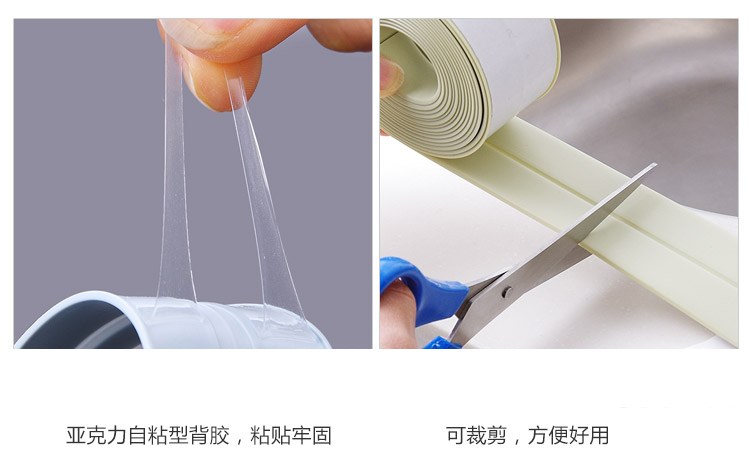 亚克力自粘型背胶，粘贴牢固

可裁剪，方便好用