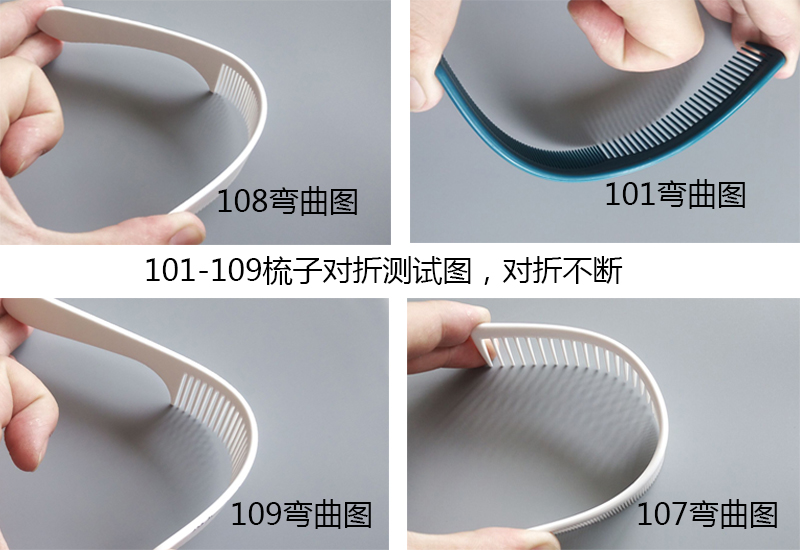 108弯曲图

101弯曲图

101-109梳子对折测试图，对折不断

109弯曲图

107弯曲图