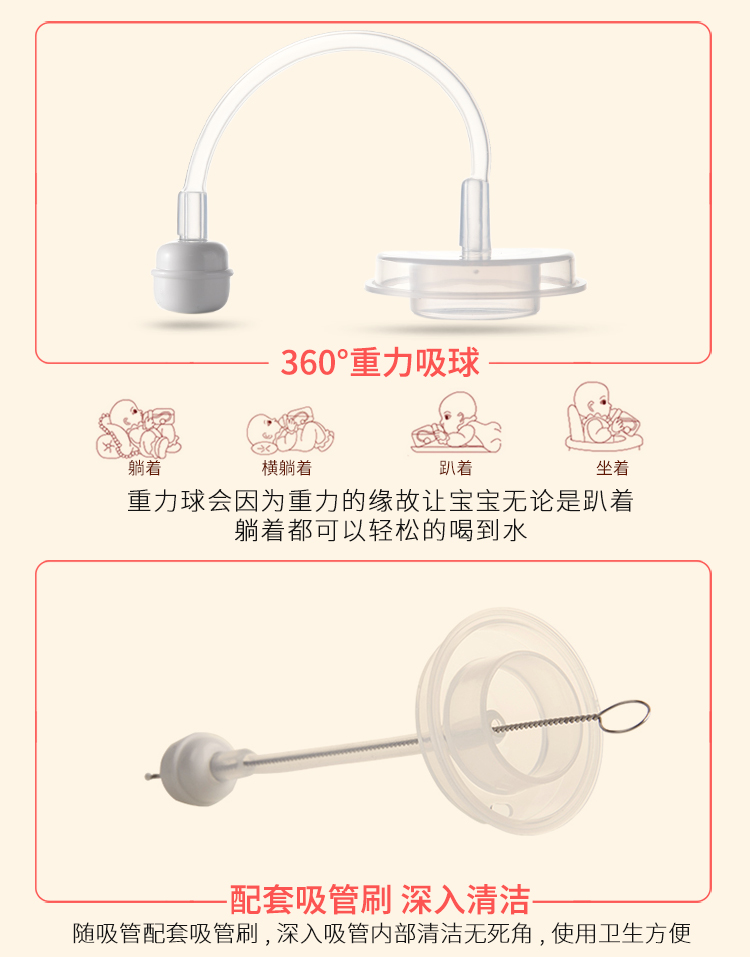 360°重力吸球

躺着

横躺着

趴着

坐着

重力球会因为重力的缘故让宝宝无论是趴着躺着都可以轻松的喝到水

配套吸管刷 深入清洁

随吸管配套吸管刷，深入吸管内部清洁无死角，使用卫生方便