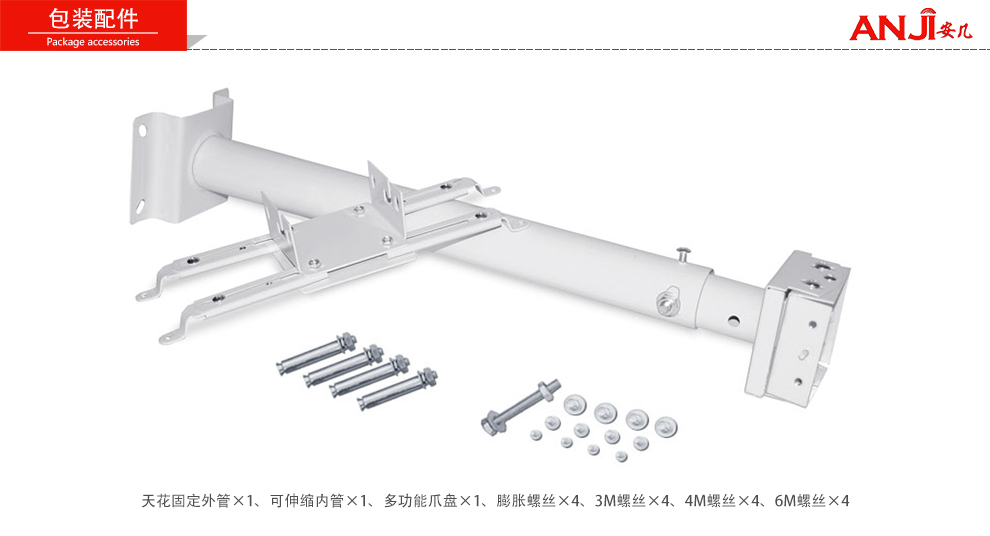 包装配件
Package accessories

ANJI安几

天花固定外管×1、可伸缩内管×1、多功能爪盘×1、膨胀螺丝×4、3M螺丝×4、4M螺丝×4、6M螺丝×4