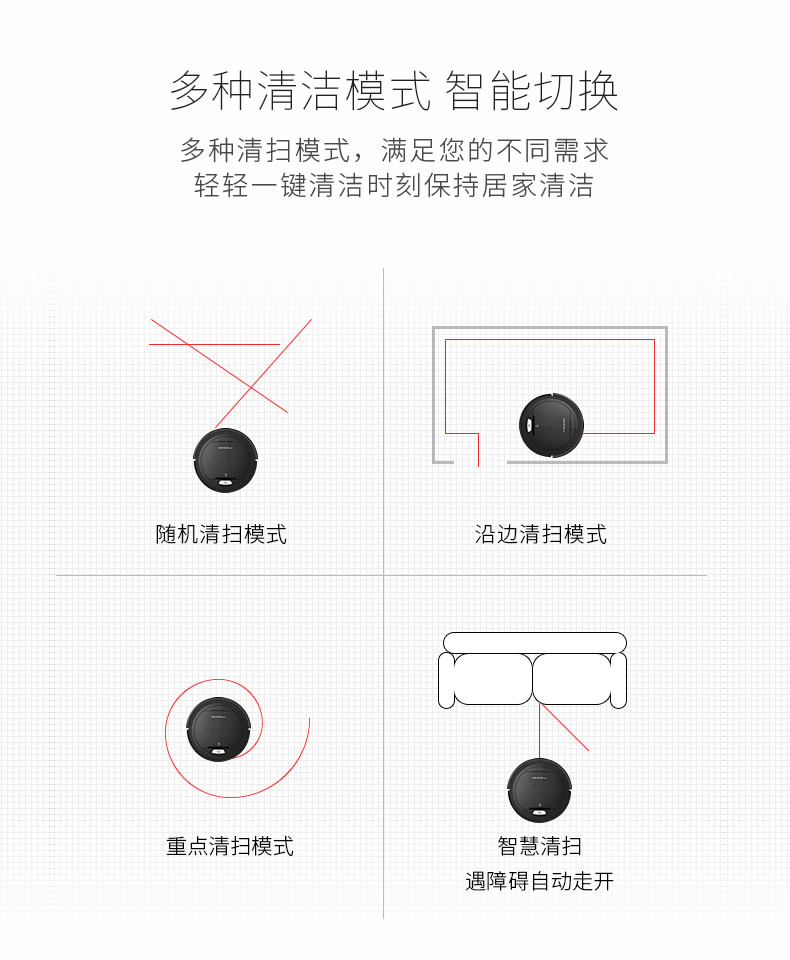 多种清洁模式 智能切换

多种清扫模式，满足您的不同需求
轻轻一键清洁时刻保持居家清洁

随机清扫模式

沿边清扫模式

重点清扫模式

智慧清扫
遇障碍自动走开