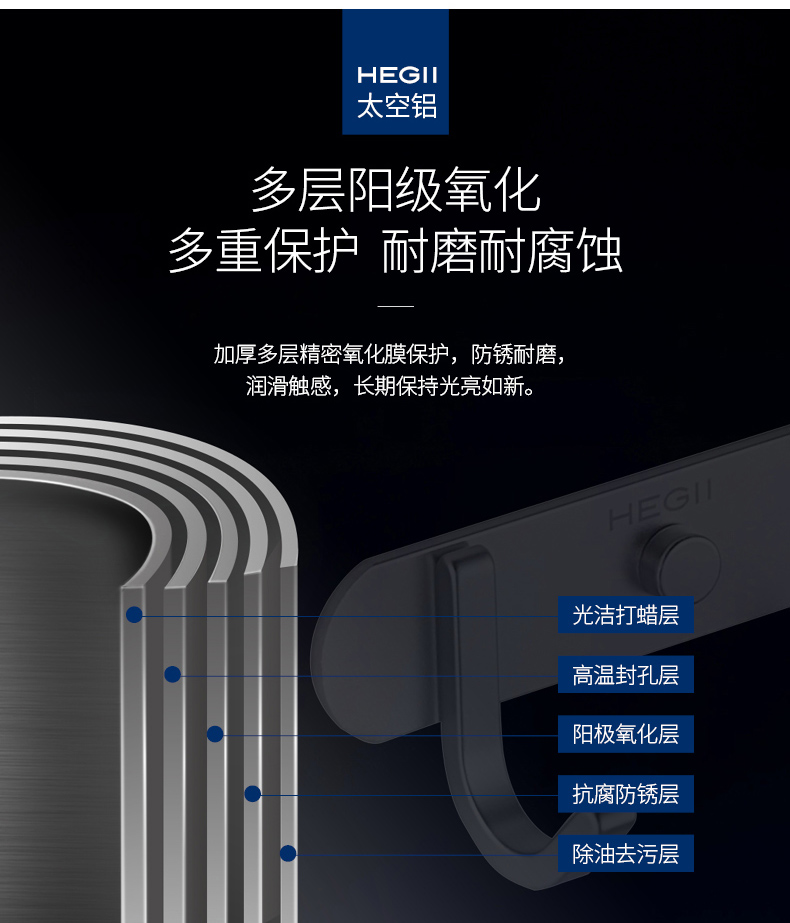 HEGII
太空铝

多层阳级氧化
多重保护 耐磨耐腐蚀

加厚多层精密氧化膜保护，防锈耐磨，
润滑触感，长期保持光亮如新。

HEGII

光洁打蜡层
高温封孔层
阳极氧化层
抗腐防锈层
除油去污层