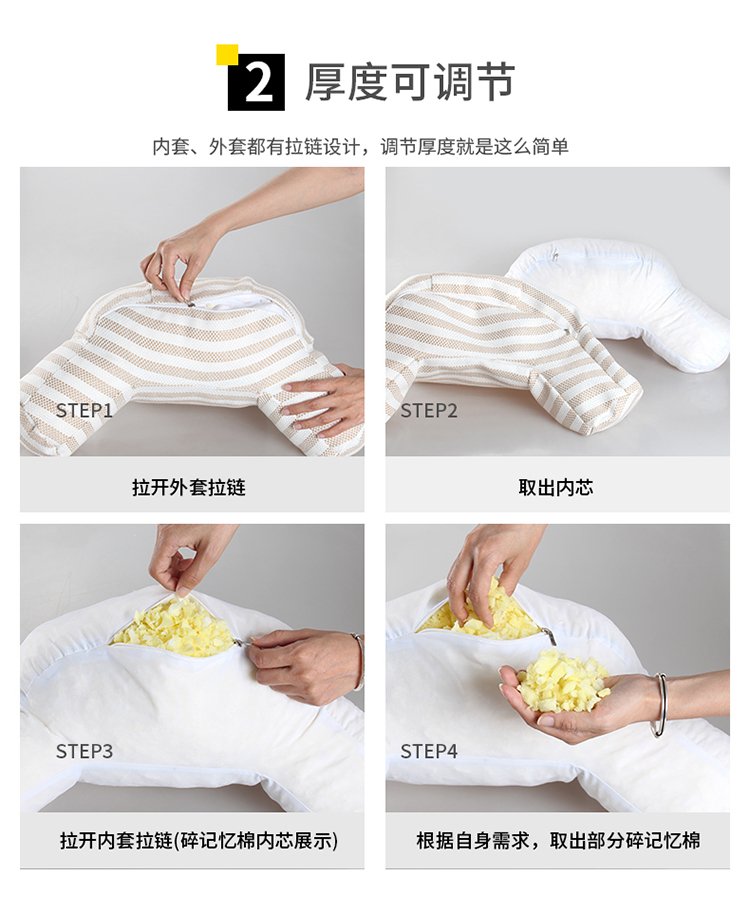 2 厚度可调节

内套、外套都有拉链设计，调节厚度就是这么简单

STEP1

拉开外套拉链

STEP2

取出内芯

STEP3

拉开内套拉链(碎记忆棉内芯展示)

STEP4

根据自身需求，取出部分碎记忆棉