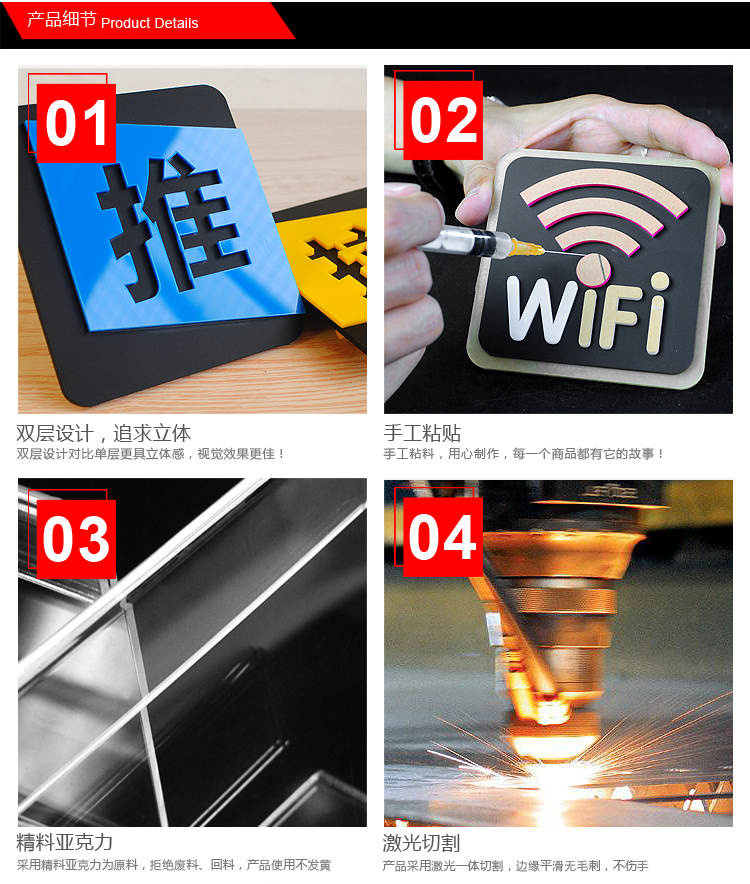 产品细节 Product Details

01

推

双层设计，追求立体
双层设计对比单层更具立体感，视觉效果更佳！

02

WiFi

手工粘贴
手工粘料，用心制作，每一个商品都有它的故事！

03

精料亚克力
采用精料亚克力为原料，拒绝废料、回料，产品使用不发黄

04

激光切割
产品采用激光一体切割，边缘平滑无毛刺，不伤手