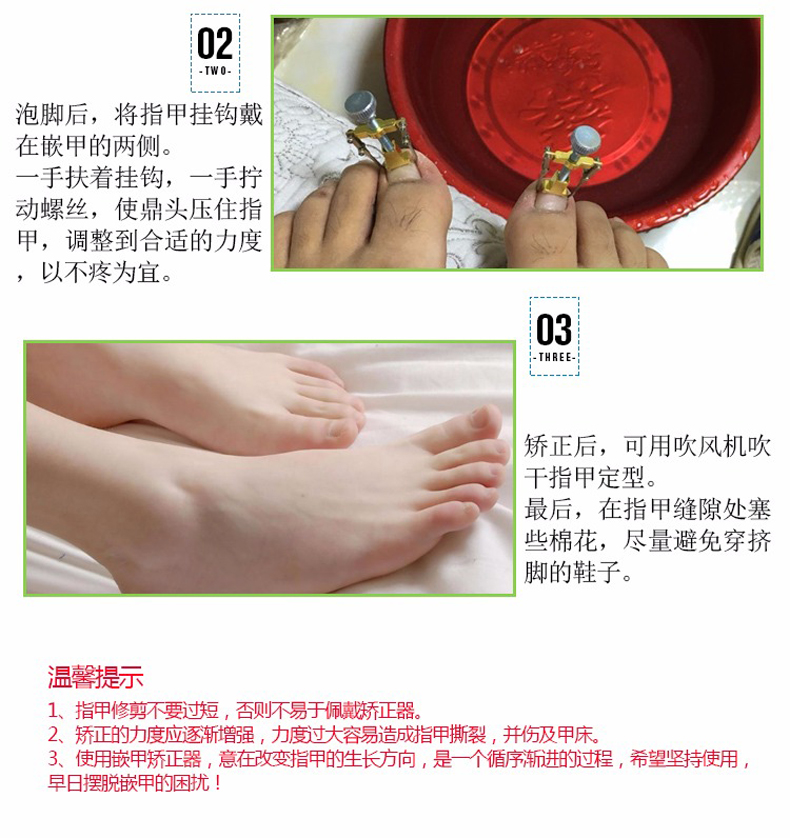 02
-TWO-

泡脚后，将指甲挂钩戴在嵌甲的两侧。
一手扶着挂钩，一手拧动螺丝，使鼎头压住指甲，调整到合适的力度，以不疼为宜。

03
-THREE-

矫正后，可用吹风机吹干指甲定型。
最后，在指甲缝隙处塞些棉花，尽量避免穿挤脚的鞋子。

温馨提示
1、指甲修剪不要过短，否则不易于佩戴矫正器。
2、矫正的力度应逐渐增强，力度过大容易造成指甲撕裂，并伤及甲床。
3、使用嵌甲矫正器，意在改变指甲的生长方向，是一个循序渐进的过程，希望坚持使用，早日摆脱嵌甲的困扰！