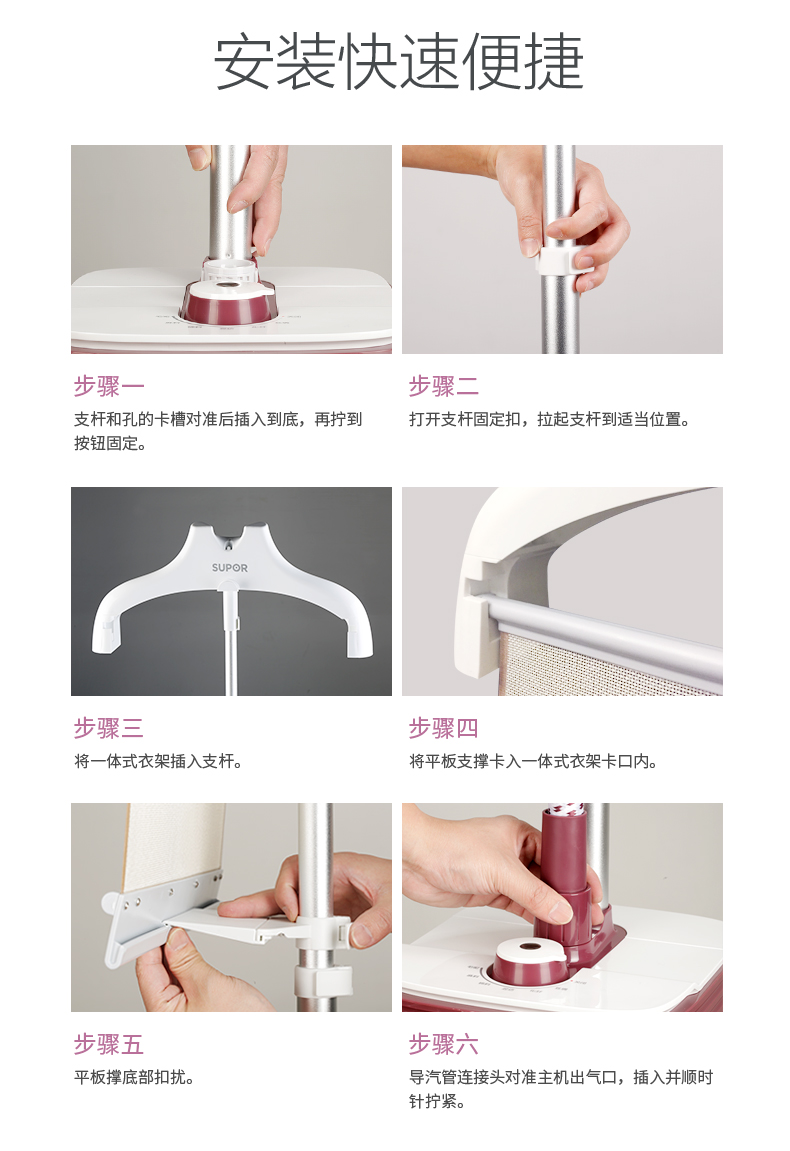 安装快速便捷

步骤一
支杆和孔的卡槽对准后插入到底，再拧到按钮固定。

步骤二
打开支杆固定扣，拉起支杆到适当位置。

SUPOR

步骤三
将一体式衣架插入支杆。

步骤四
将平板支撑卡入一体式衣架卡口内。

步骤五
平板撑底部扣扰。

步骤六
导汽管连接头对准主机出气口，插入并顺时针拧紧。