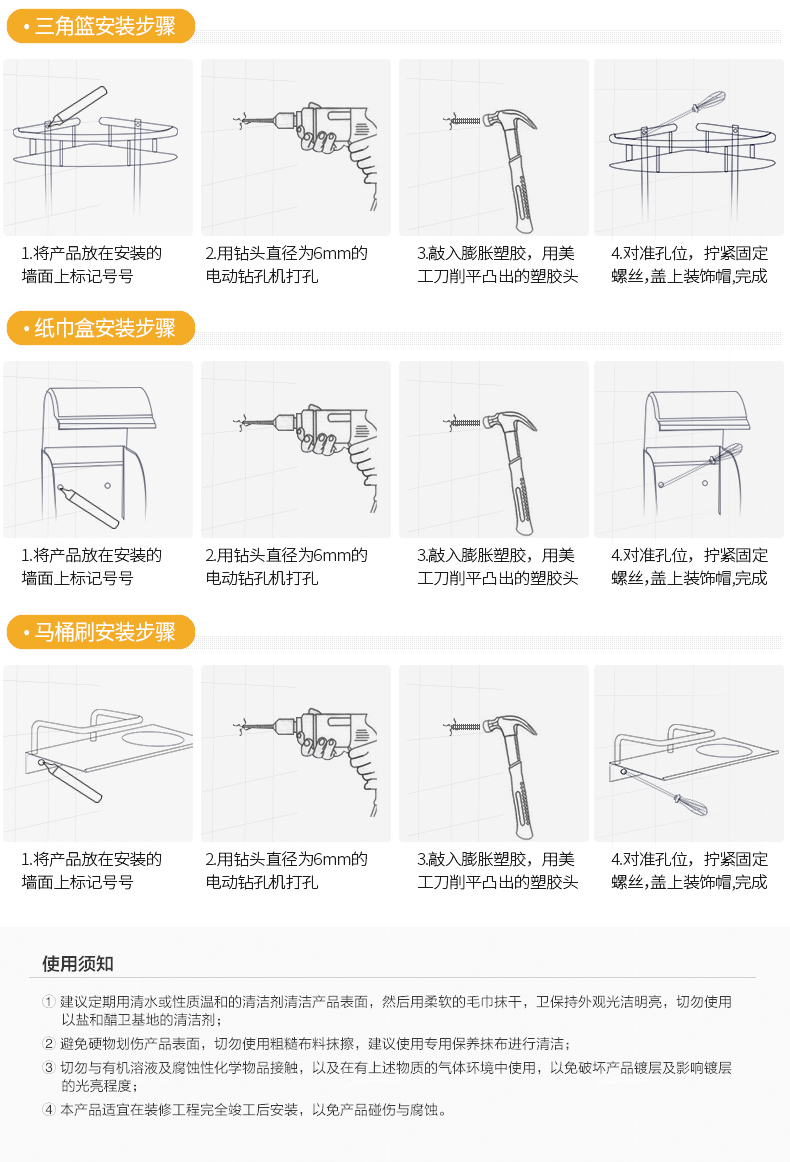 • 三角篮安装步骤

1.将产品放在安装的墙面上标记号号

2.用钻头直径为6mm的电动钻孔机打孔

3.敲入膨胀塑胶，用美工刀削平凸出的塑胶头

4.对准孔位，拧紧固定螺丝,盖上装饰帽,完成

• 纸巾盒安装步骤

1.将产品放在安装的墙面上标记号号

2.用钻头直径为6mm的电动钻孔机打孔

3.敲入膨胀塑胶，用美工刀削平凸出的塑胶头

4.对准孔位，拧紧固定螺丝,盖上装饰帽,完成

• 马桶刷安装步骤

1.将产品放在安装的墙面上标记号号

2.用钻头直径为6mm的电动钻孔机打孔

3.敲入膨胀塑胶，用美工刀削平凸出的塑胶头

4.对准孔位，拧紧固定螺丝,盖上装饰帽,完成

使用须知

① 建议定期用清水或性质温和的清洁剂清洁产品表面，然后用柔软的毛巾抹干，卫保持外观光洁明亮，切勿使用以盐和醋卫基地的清洁剂；

② 避免硬物划伤产品表面，切勿使用粗糙布料抹擦，建议使用专用保养抹布进行清洁；

③ 切勿与有机溶液及腐蚀性化学物品接触，以及在有上述物质的气体环境中使用，以免破坏产品镀层及影响镀层的光亮程度；

④ 本产品适宜在装修工程完全竣工后安装，以免产品碰伤与腐蚀。