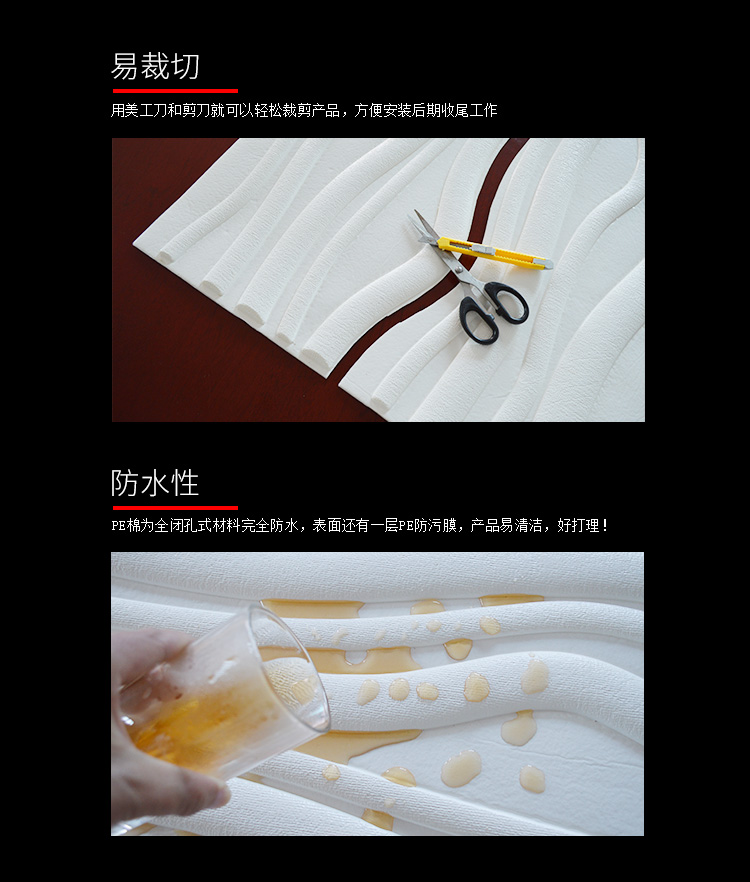 易裁切

用美工刀和剪刀就可以轻松裁剪产品，方便安装后期收尾工作

防水性

PE棉为全闭孔式材料完全防水，表面还有一层PE防污膜，产品易清洁，好打理！